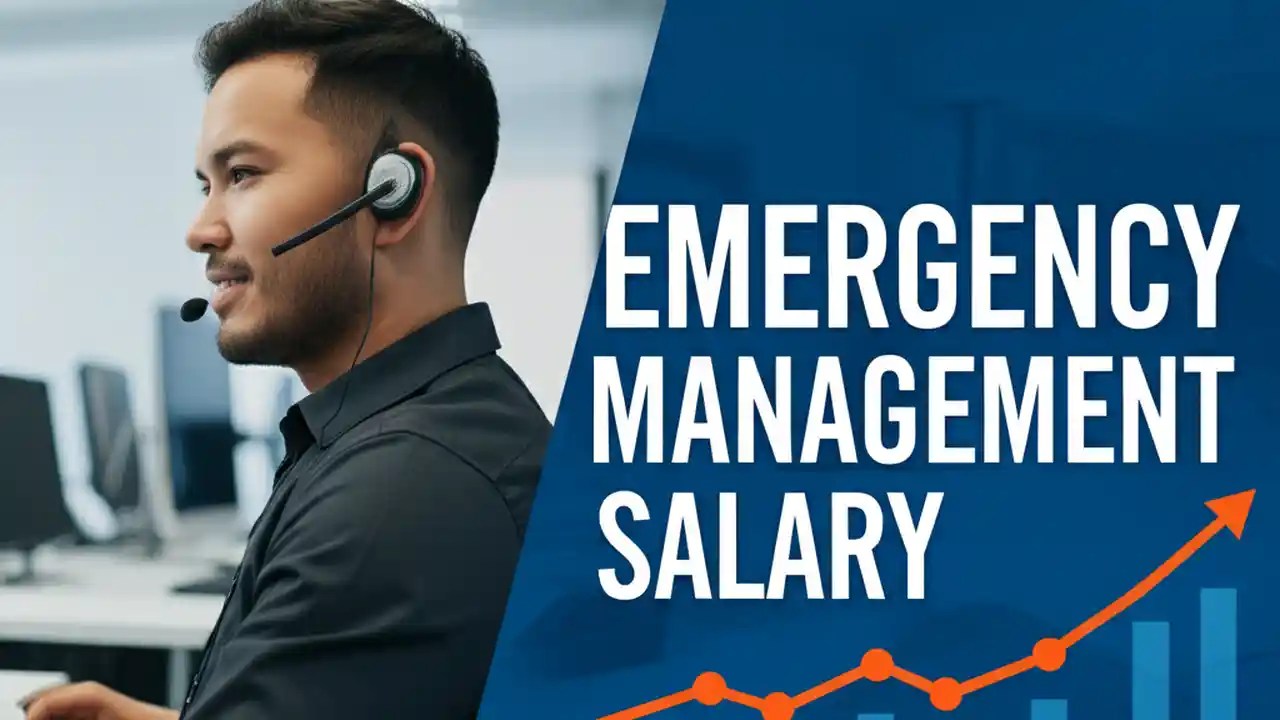 EMERGENCY MANAGEMENT SALARY