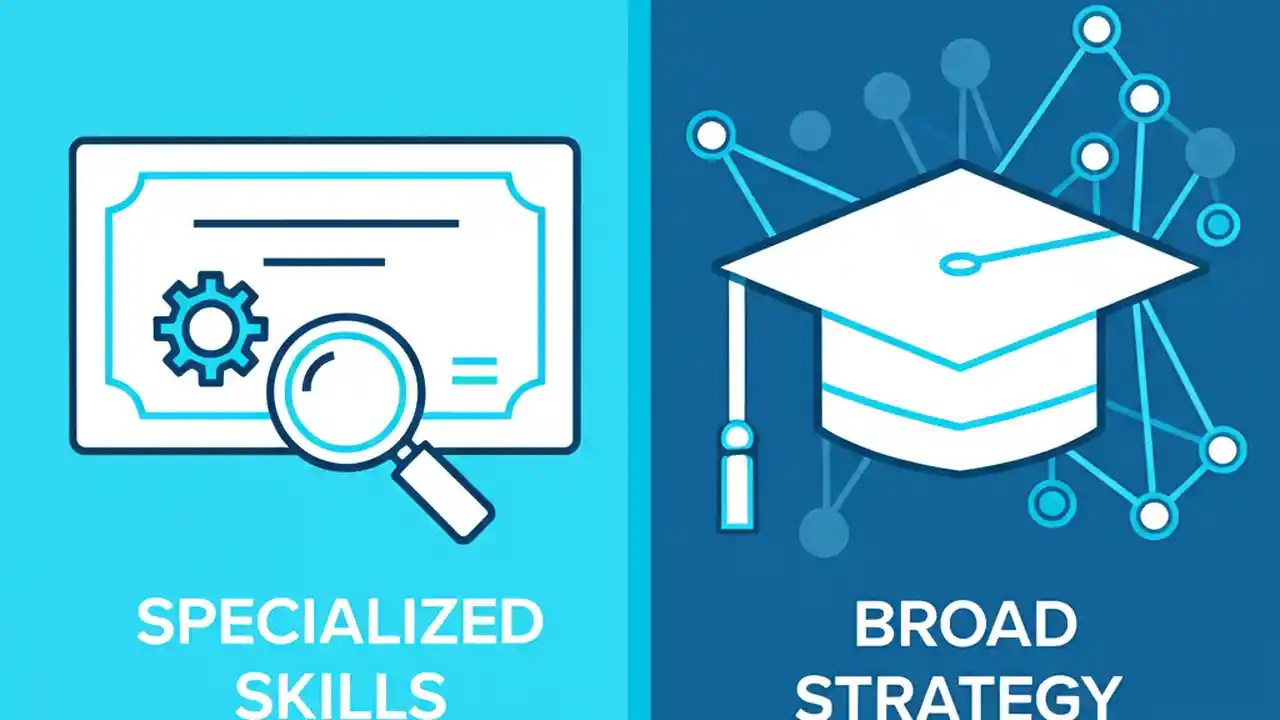 SPECIALIZED SKILLS

BROAD STRATEGY