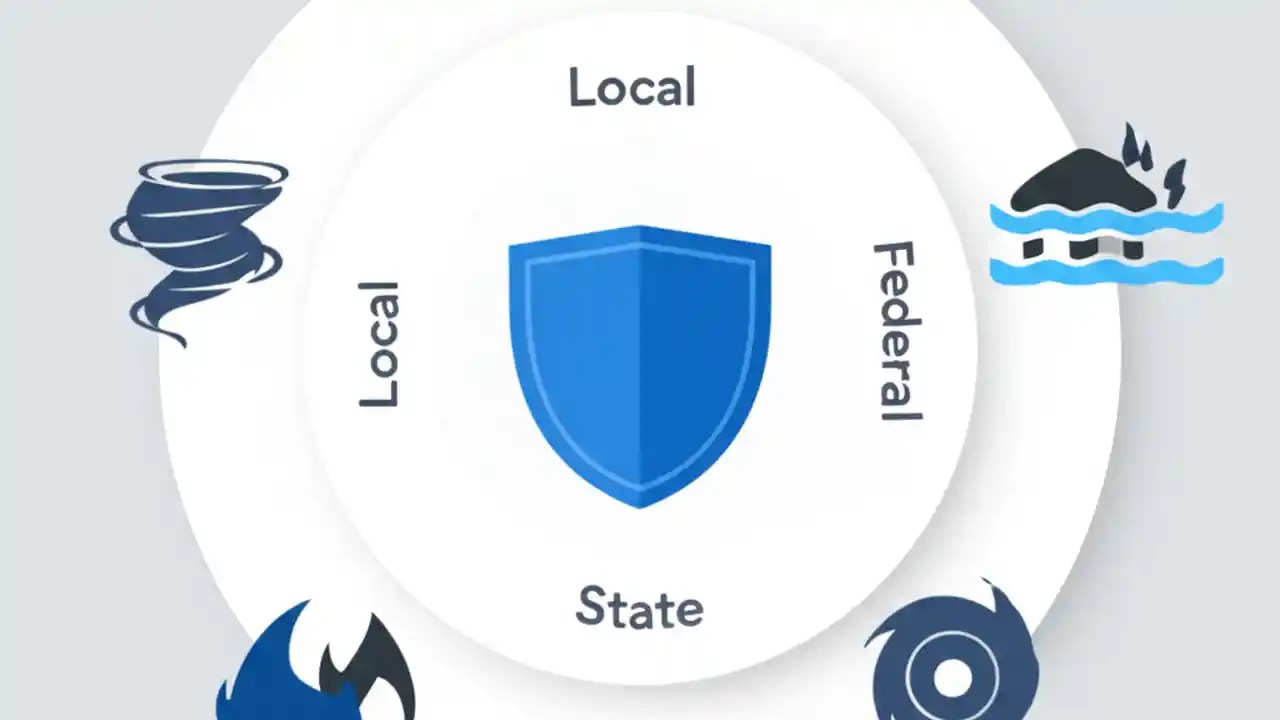 Local

Local

Federal

State