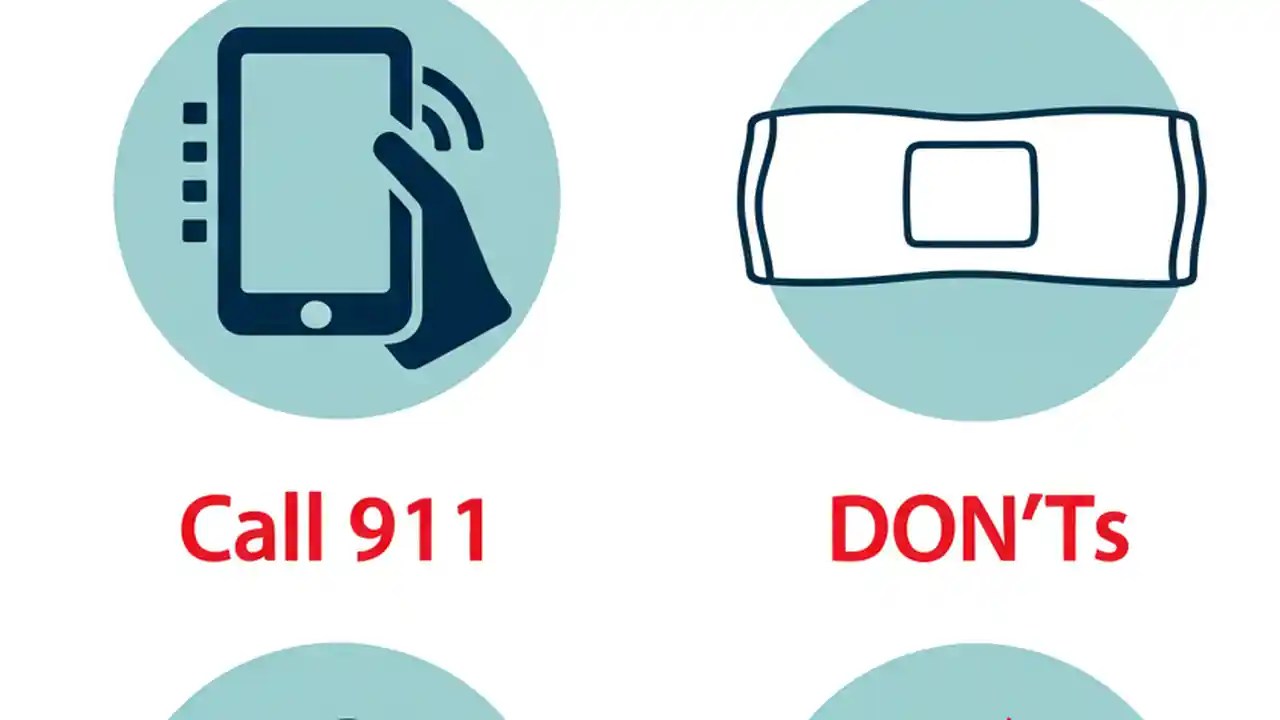 Call 911

DON'Ts