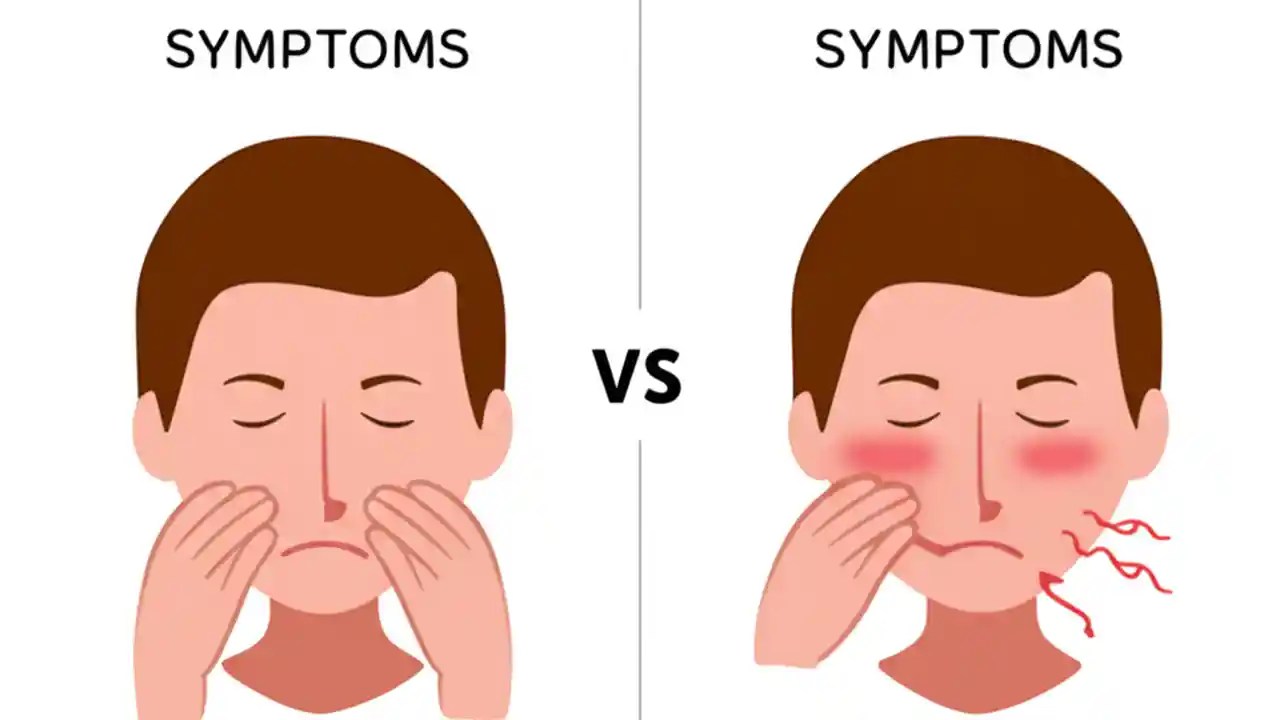 SYMPTOMS

VS

SYMPTOMS