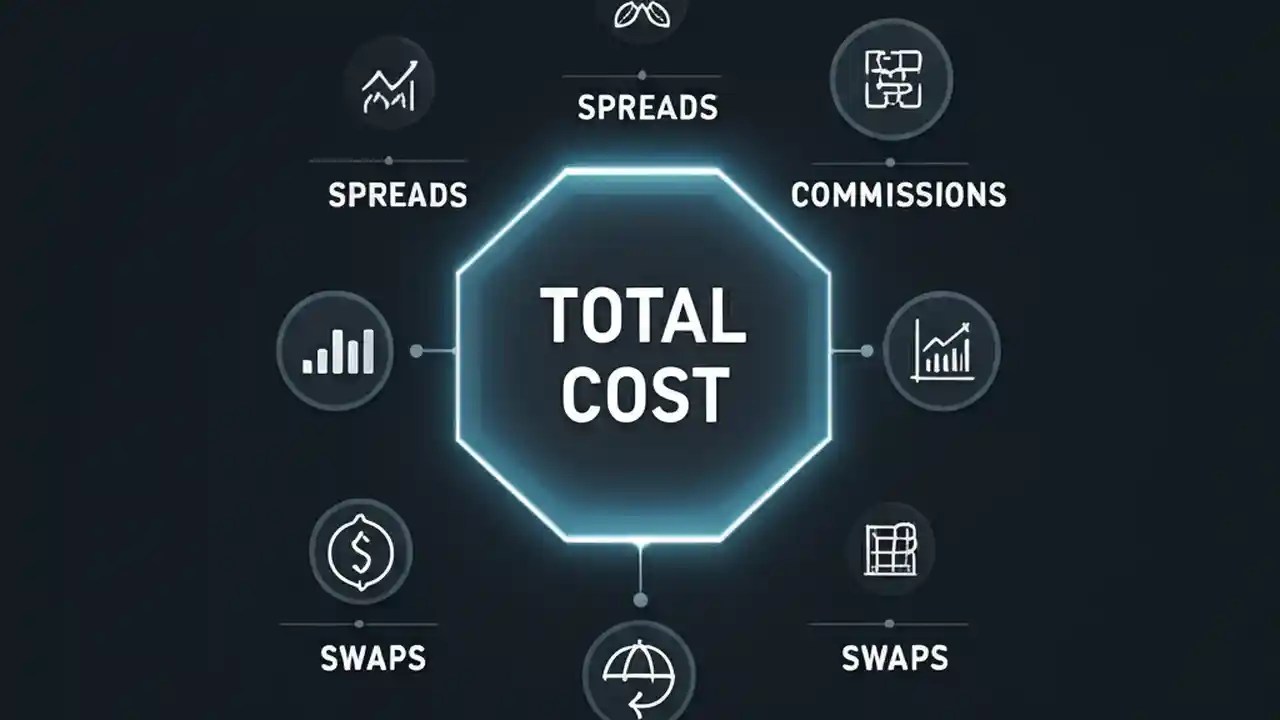 SPREADS

SPREADS

COMMISSIONS

TOTAL COST

SWAPS

SWAPS