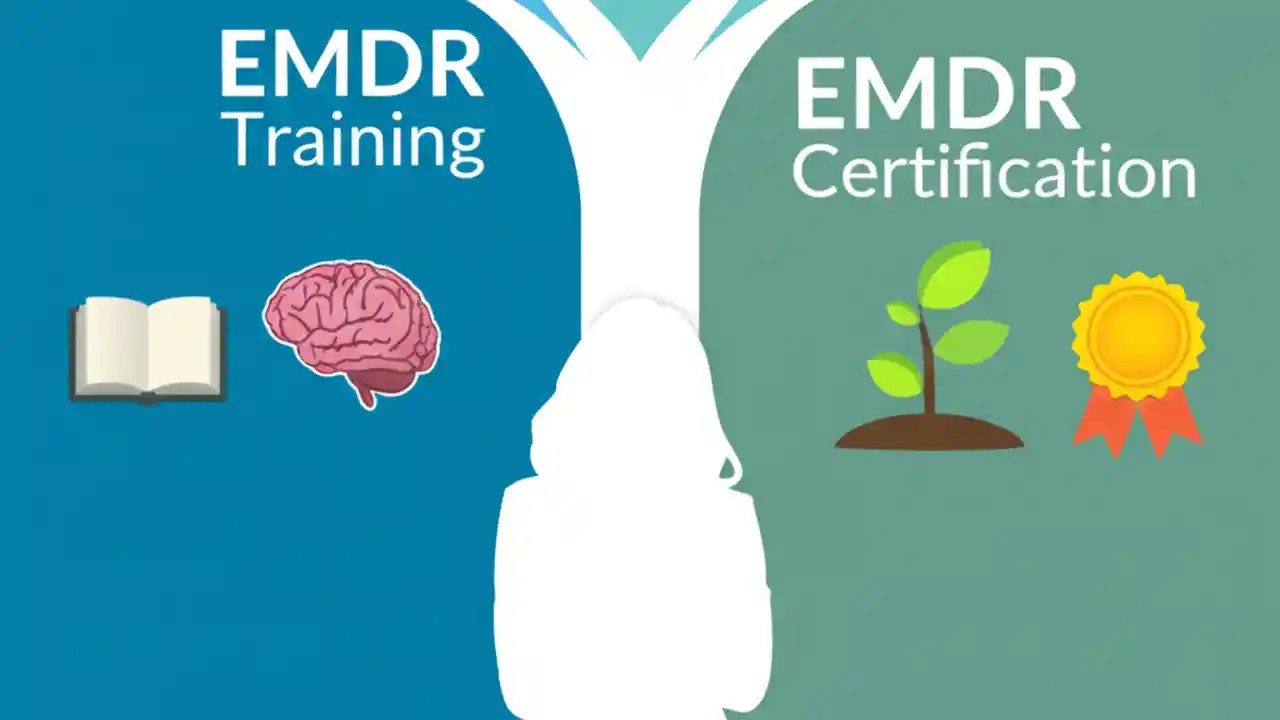 EMDR
Training

EMDR
Certification