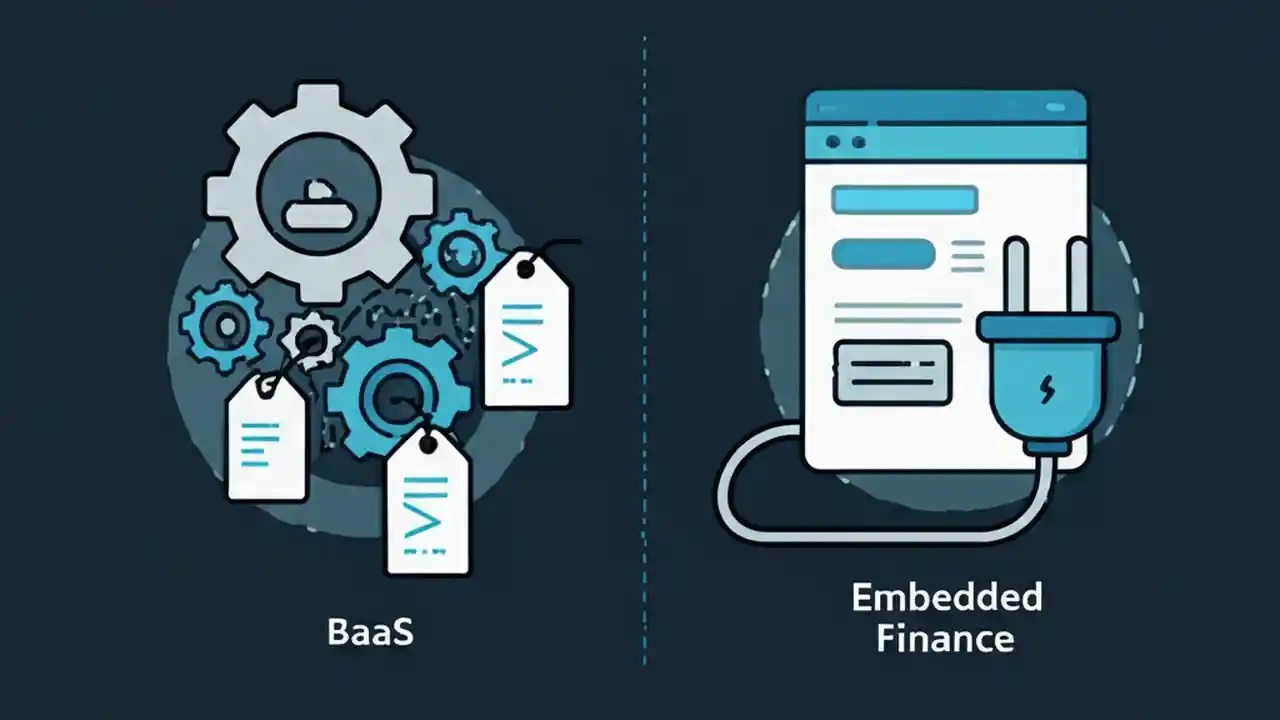 BaaS

Embedded Finance