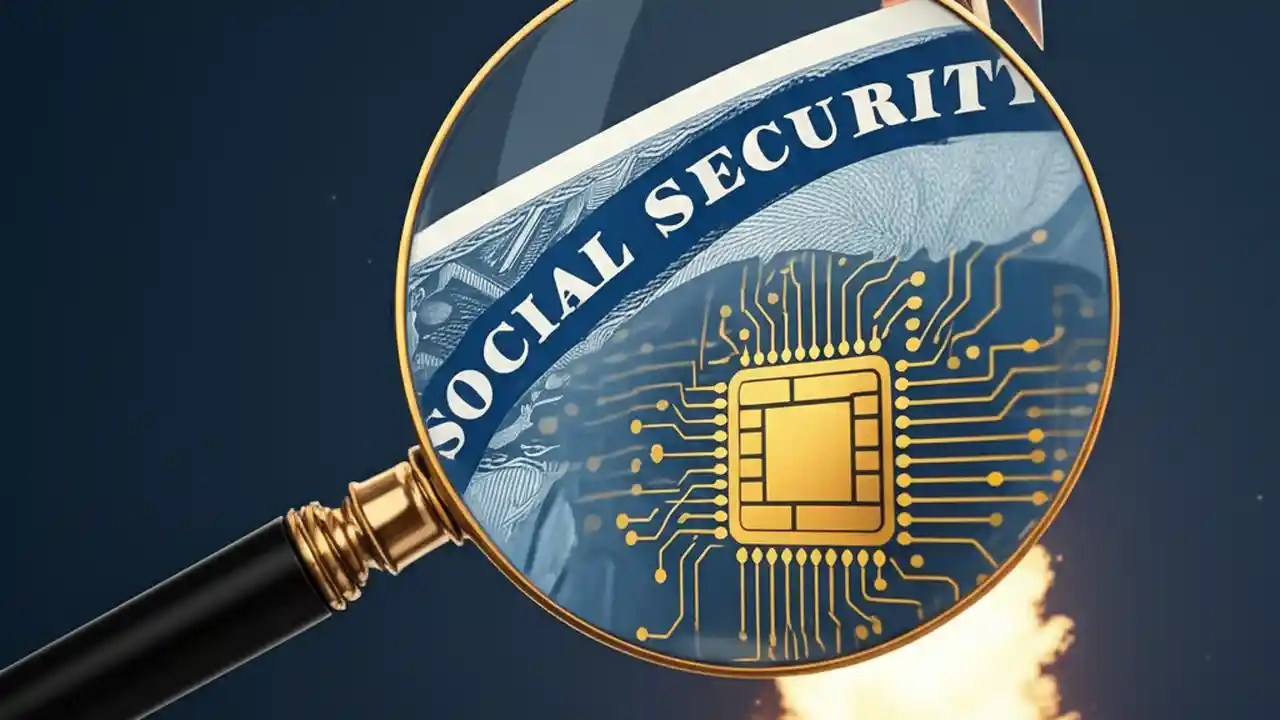 SOCIAL SECURITY