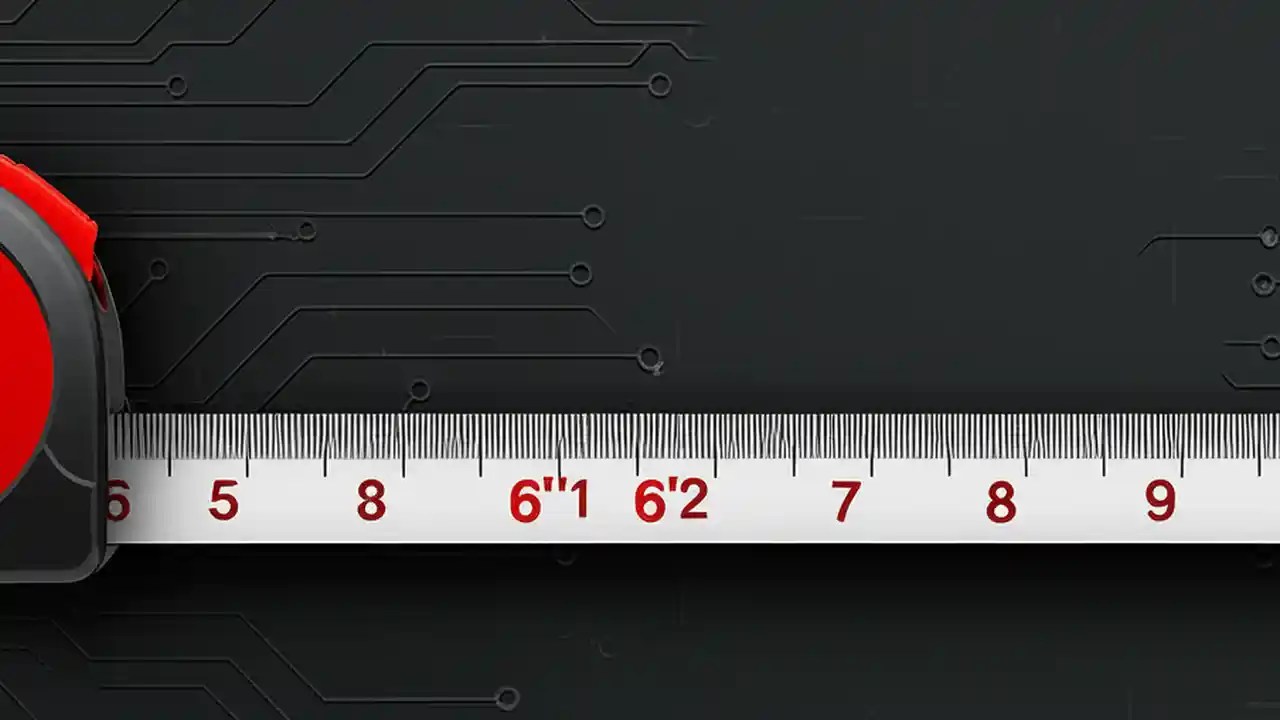 6 5 8 6"1 6'2 7 8 9