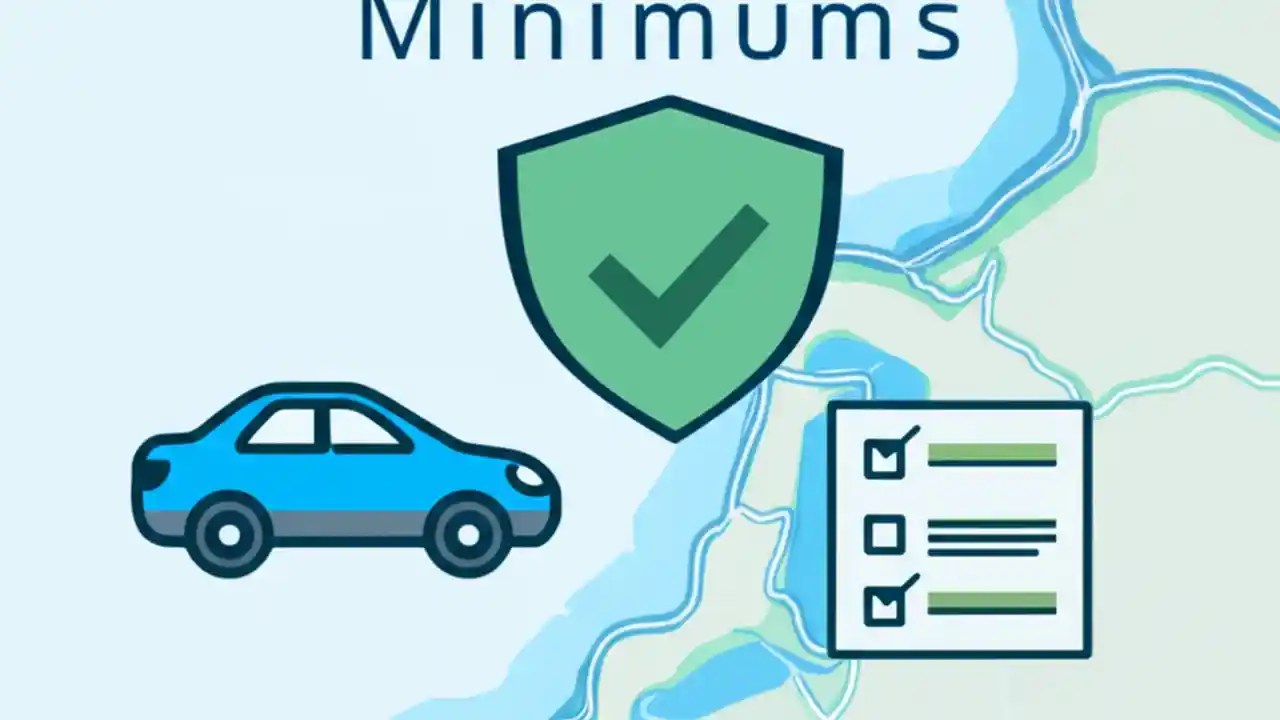 Minimums