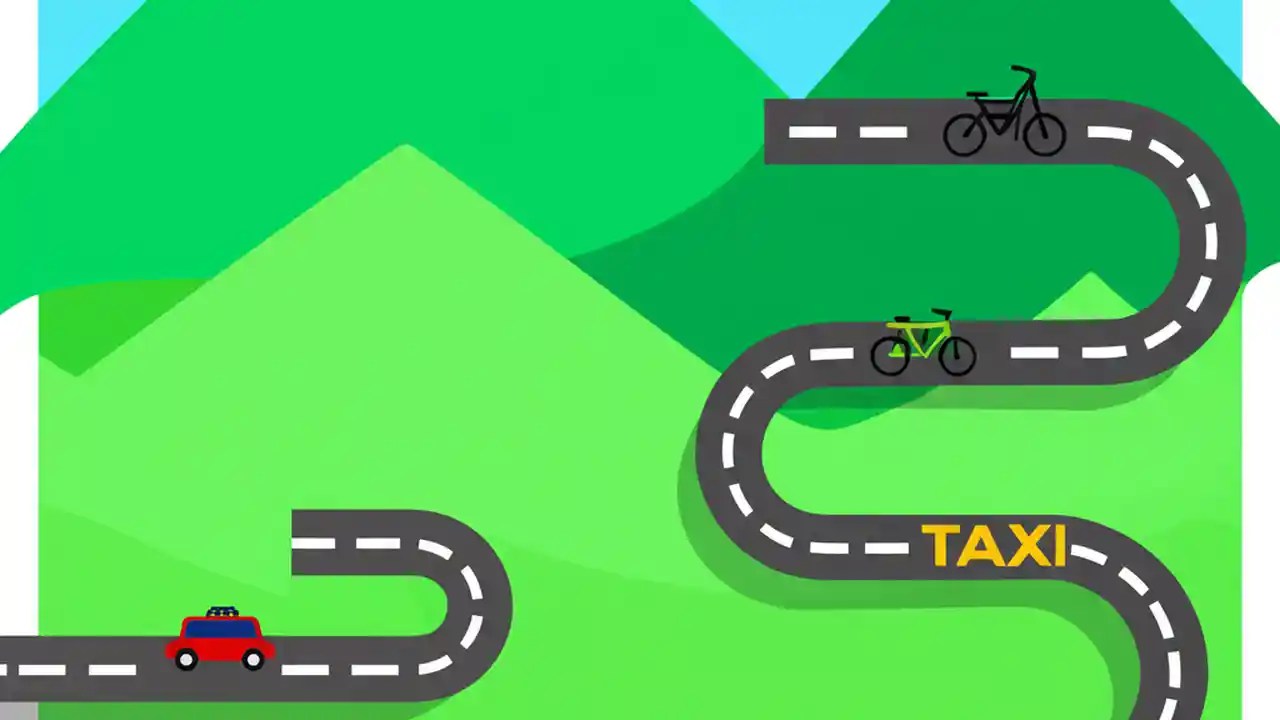 TAXI