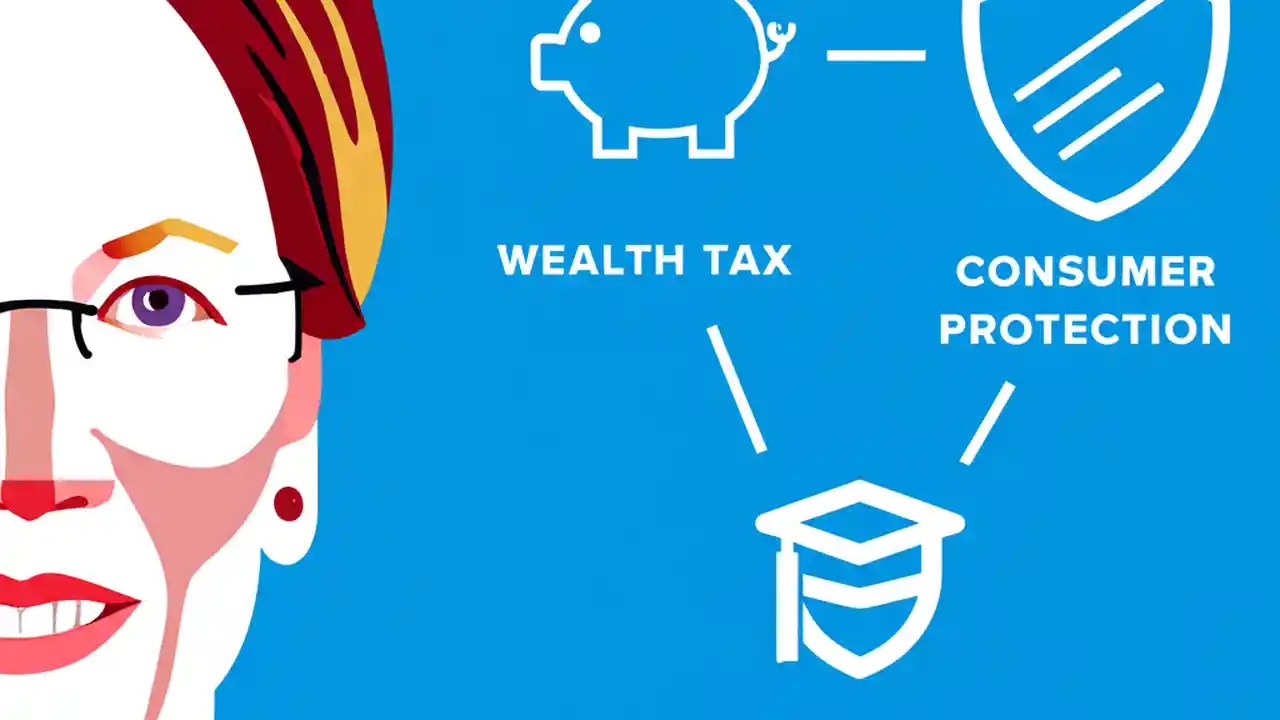 WEALTH TAX

CONSUMER PROTECTION