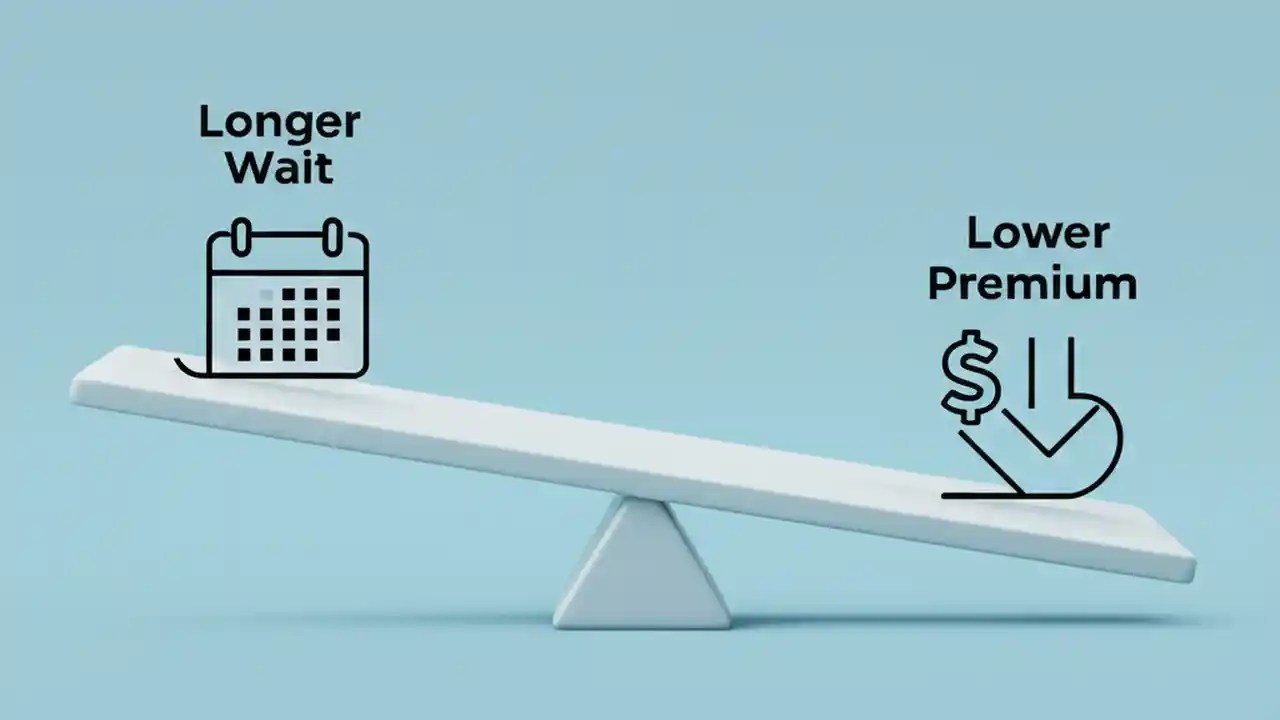 Longer Wait

Lower Premium

$