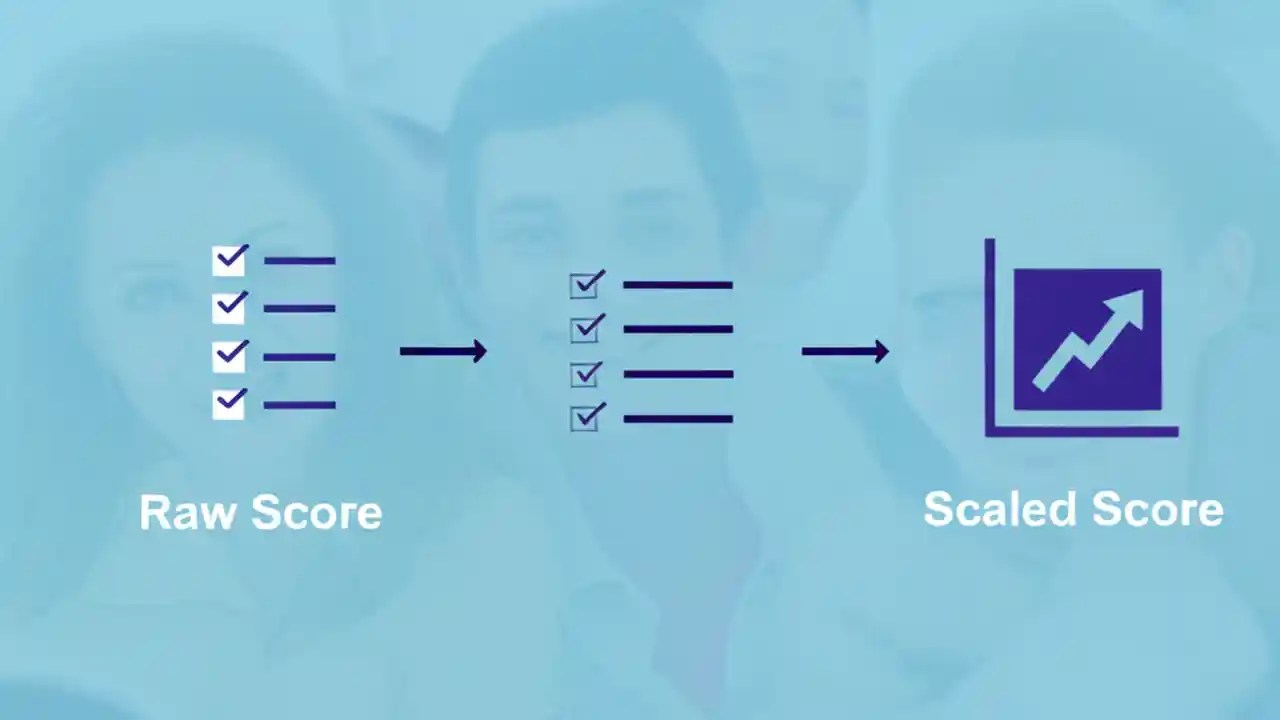 Raw Score

Scaled Score