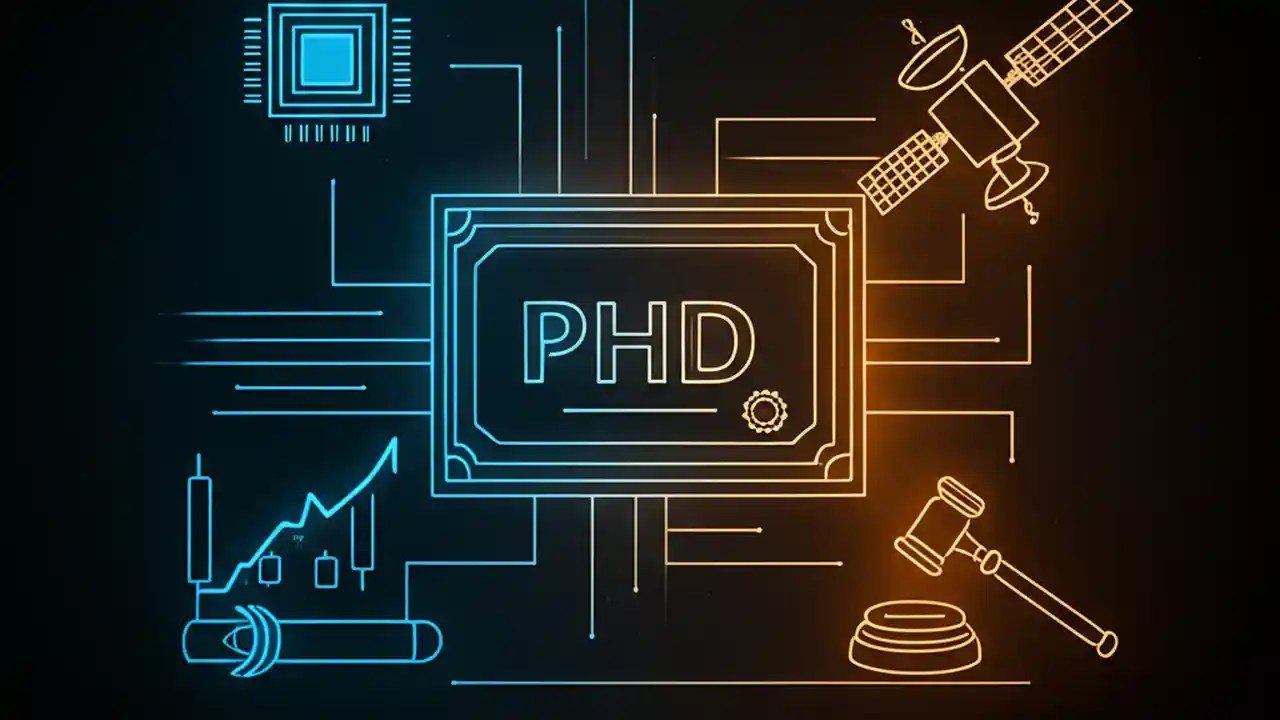 PHD