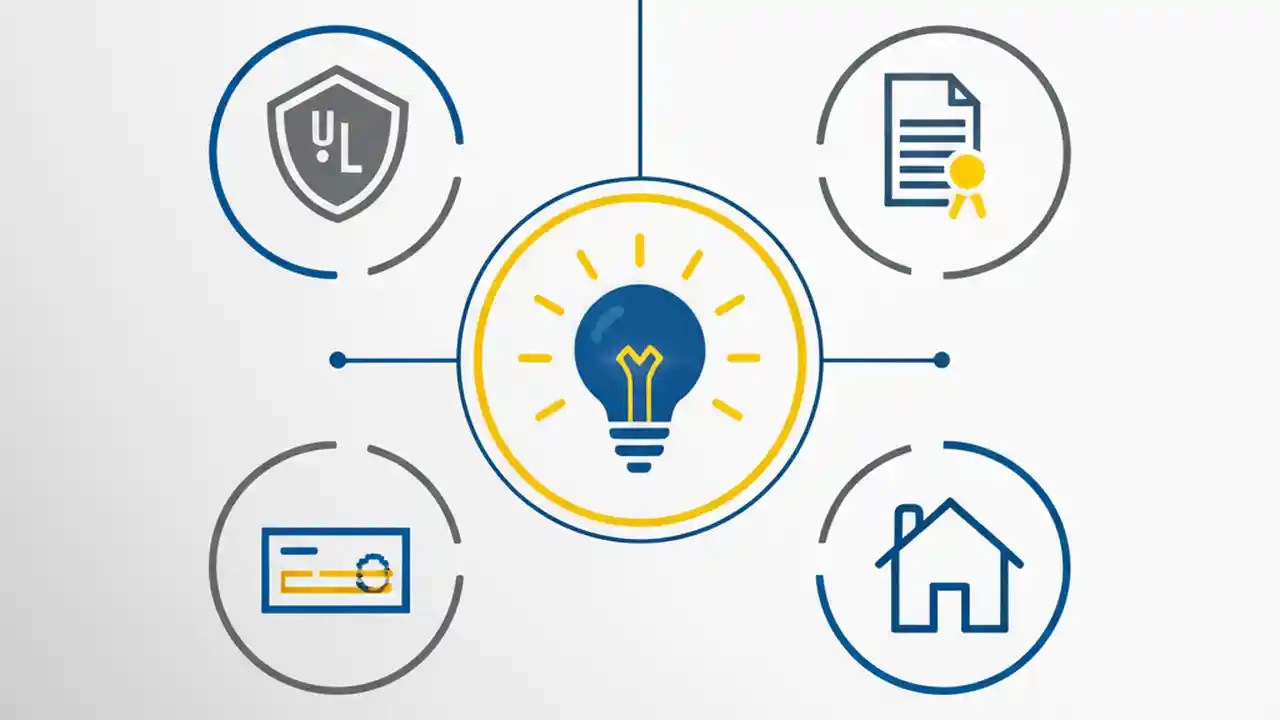 UL