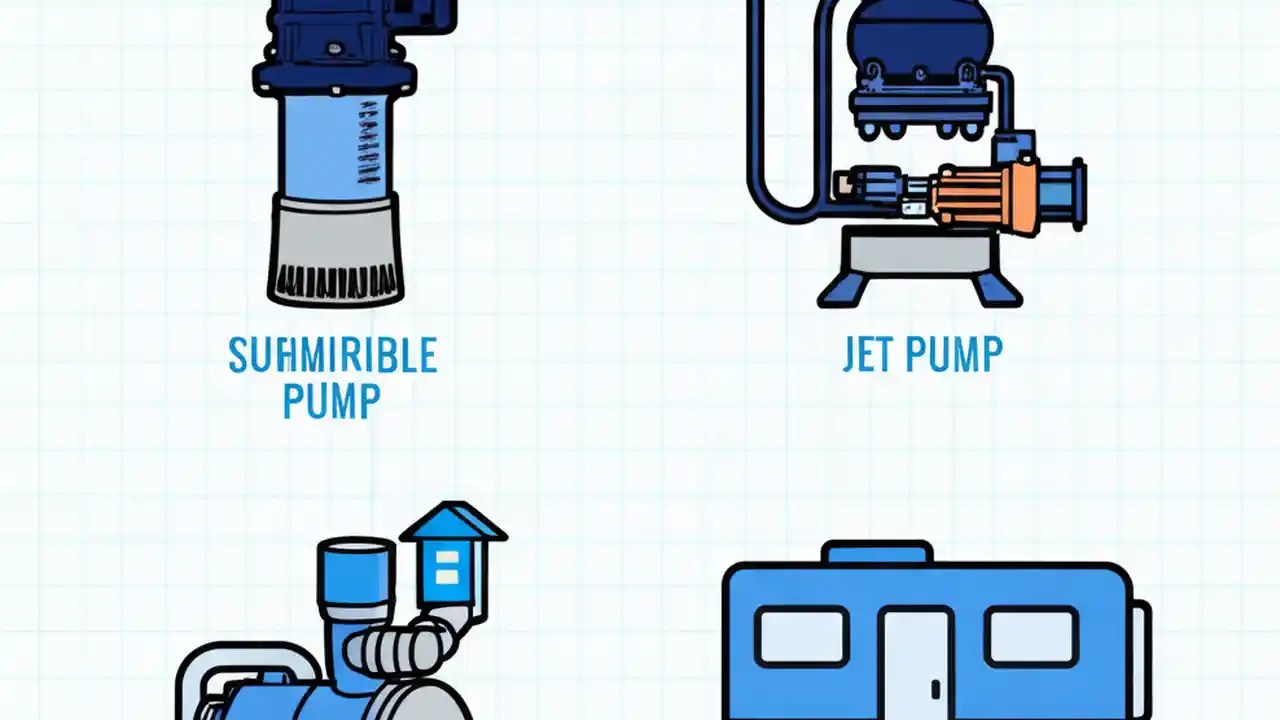 SUHMIRIBLE PUMP

JET PUMP