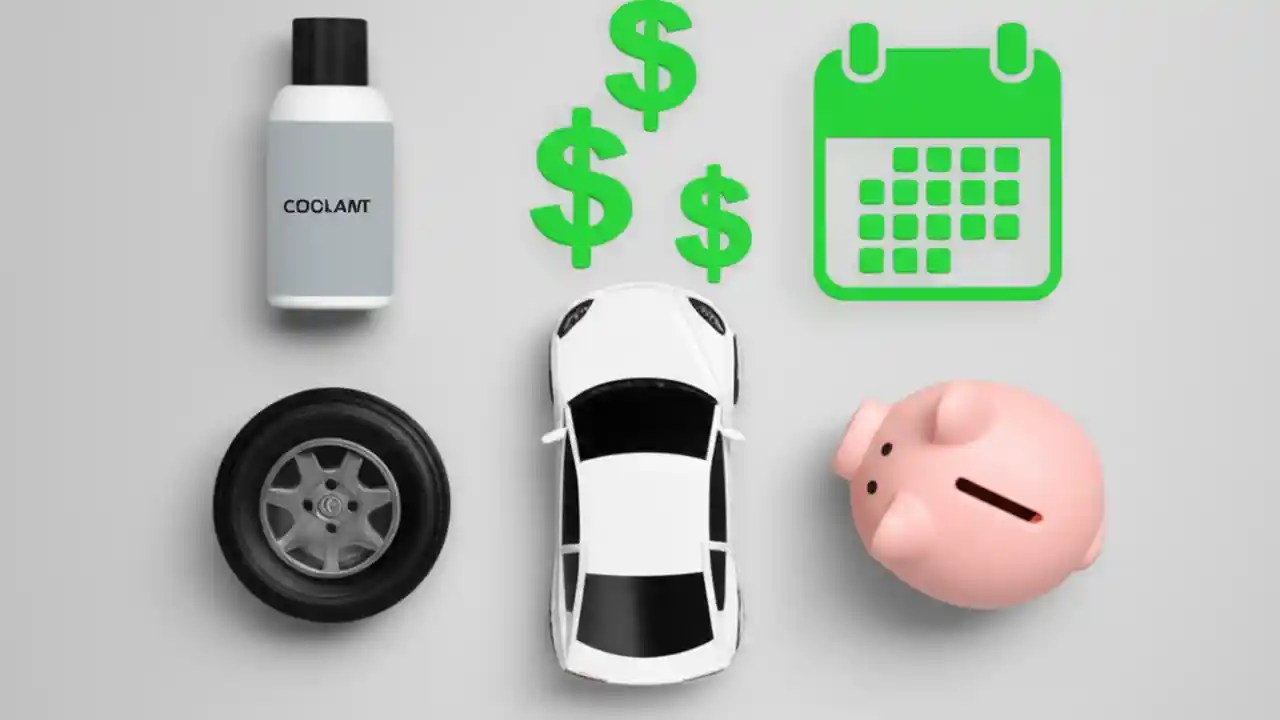 COOLANT

$
$
$