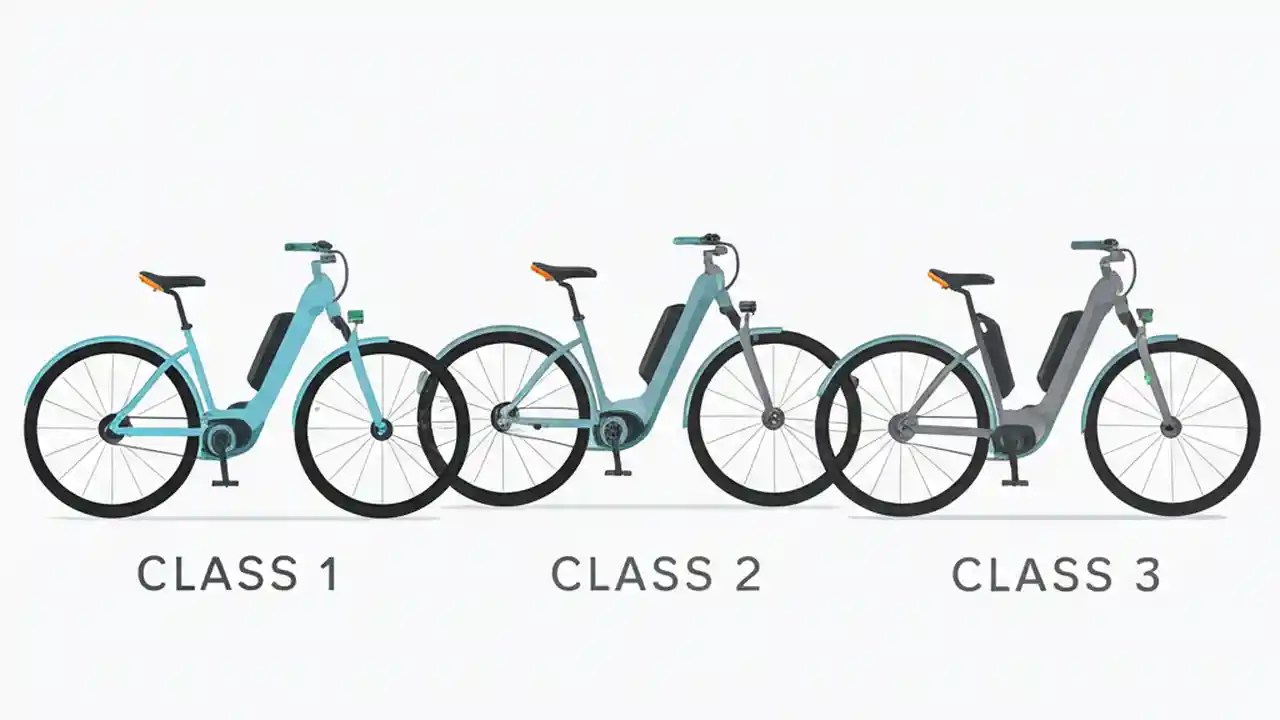 CLASS 1

CLASS 2

CLASS 3