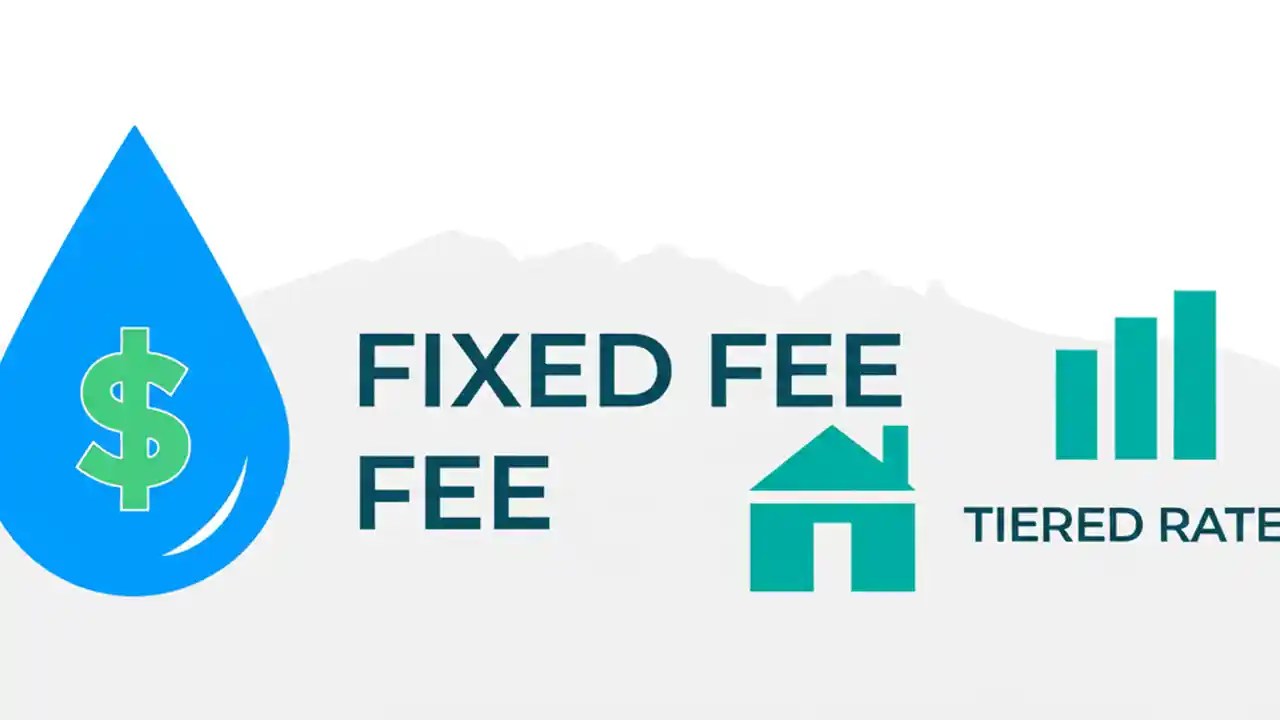 $

FIXED FEE
FEE

TIERED RATE