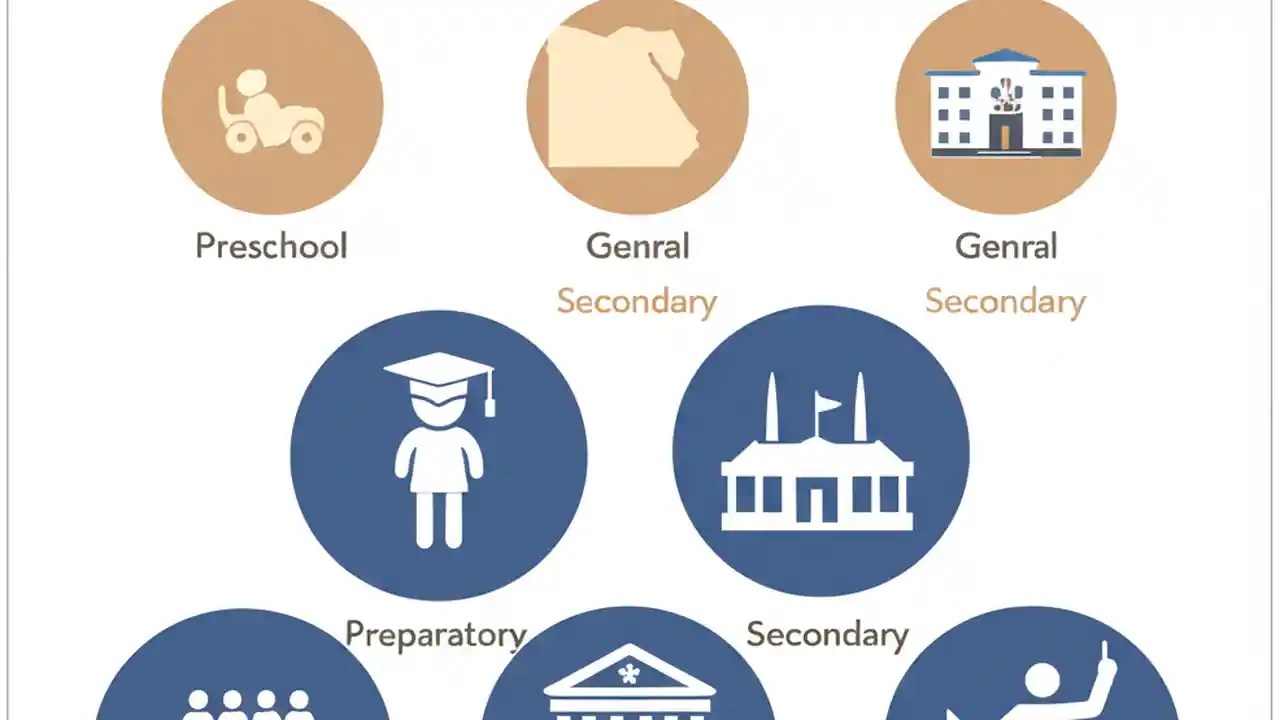 Preschool

Genral
Secondary

Genral
Secondary

Preparatory

Secondary