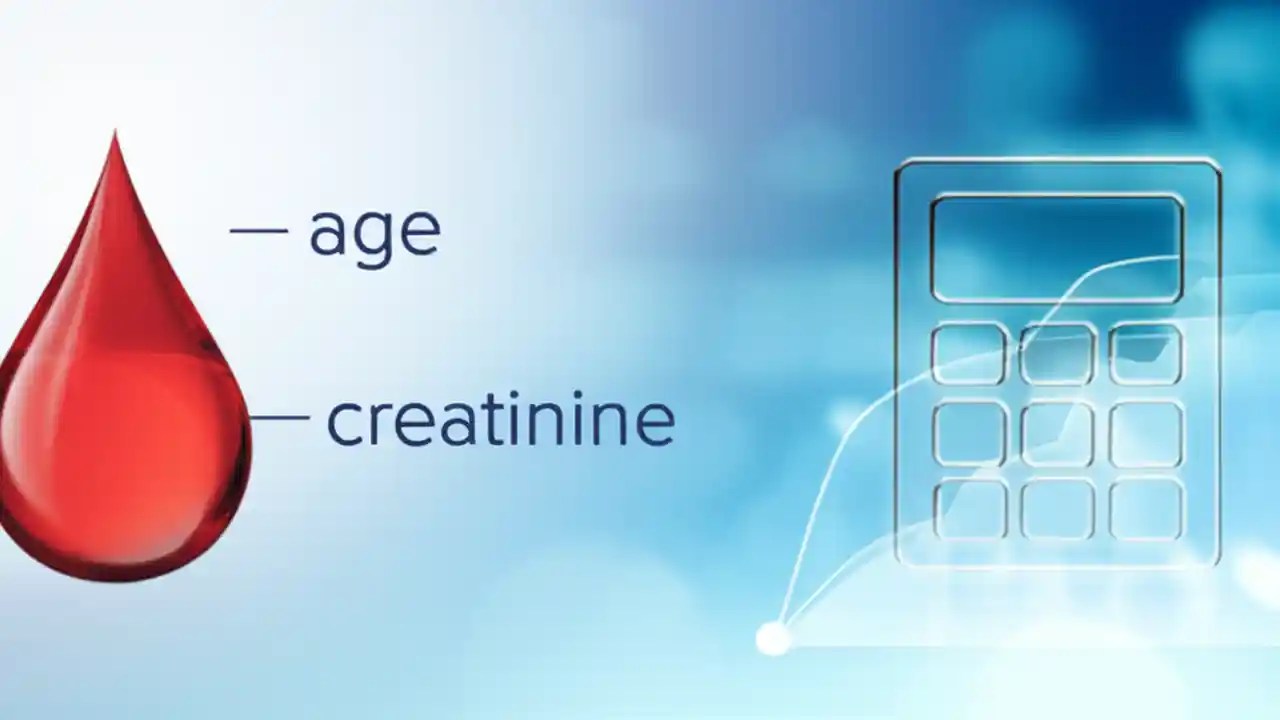 — age

— creatinine