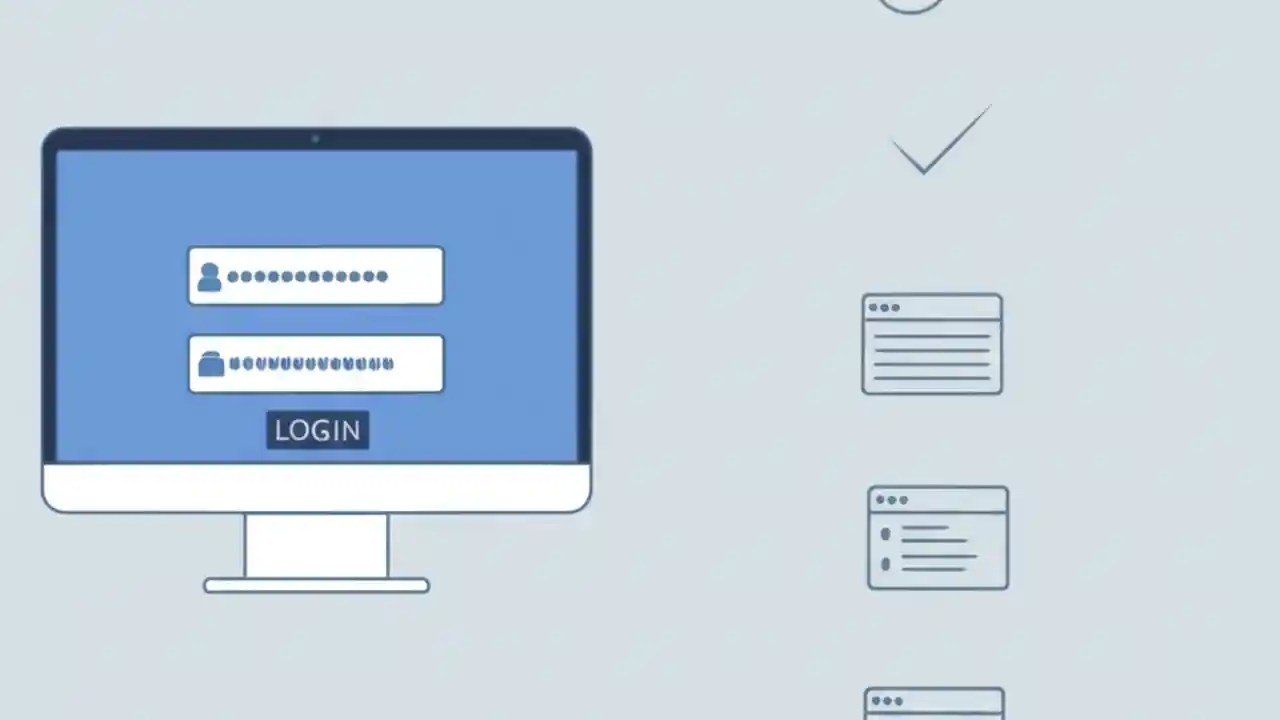 LOGIN