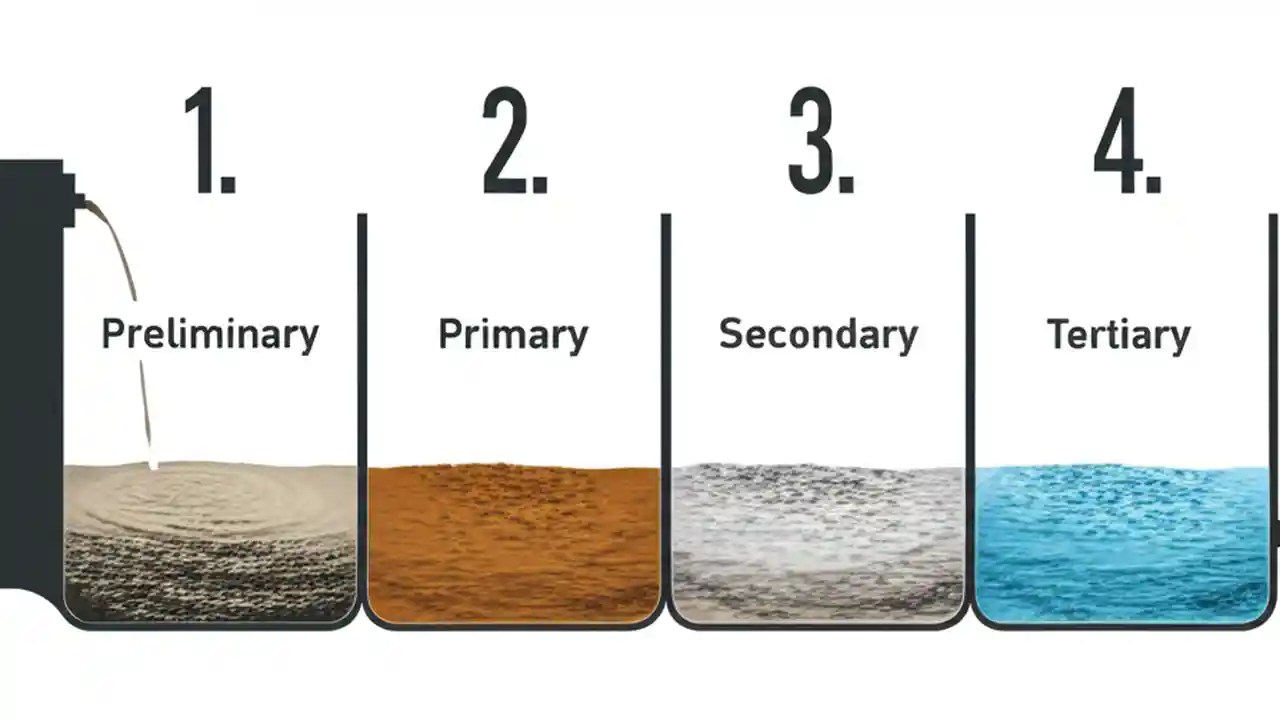 1.
Preliminary

2.
Primary

3.
Secondary

4.
Tertiary