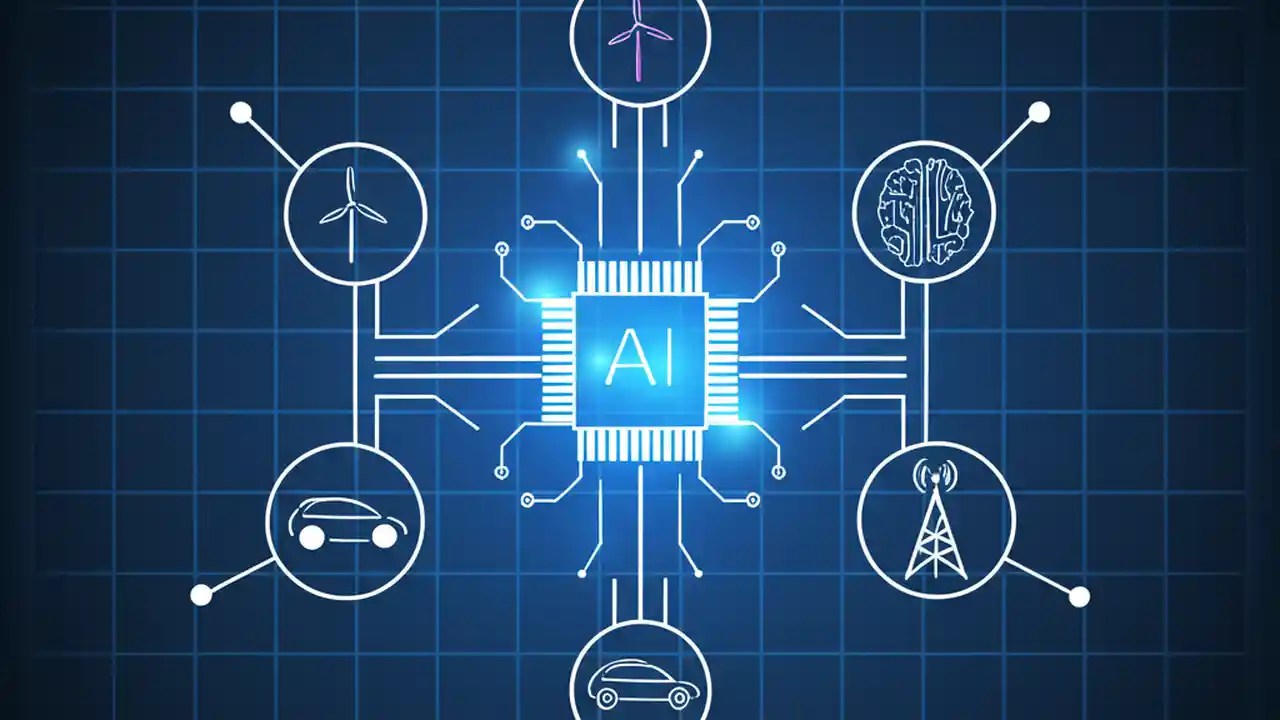 AI