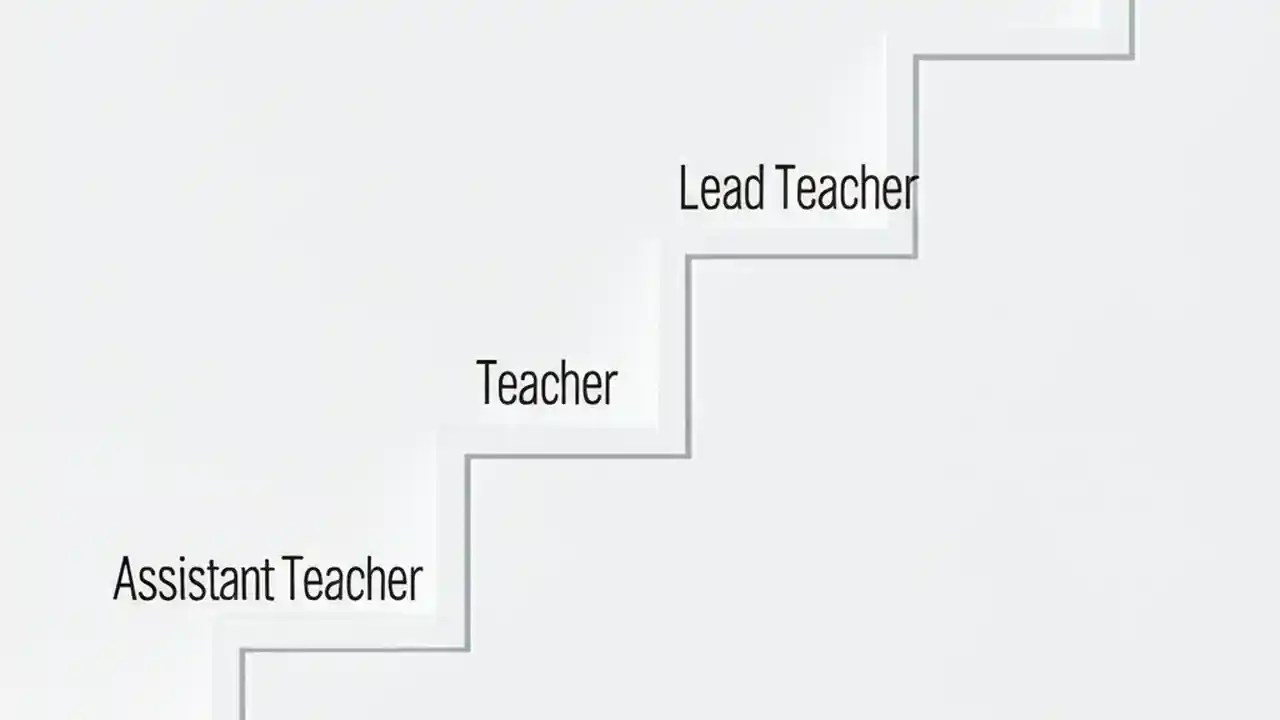 Lead Teacher

Teacher

Assistant Teacher