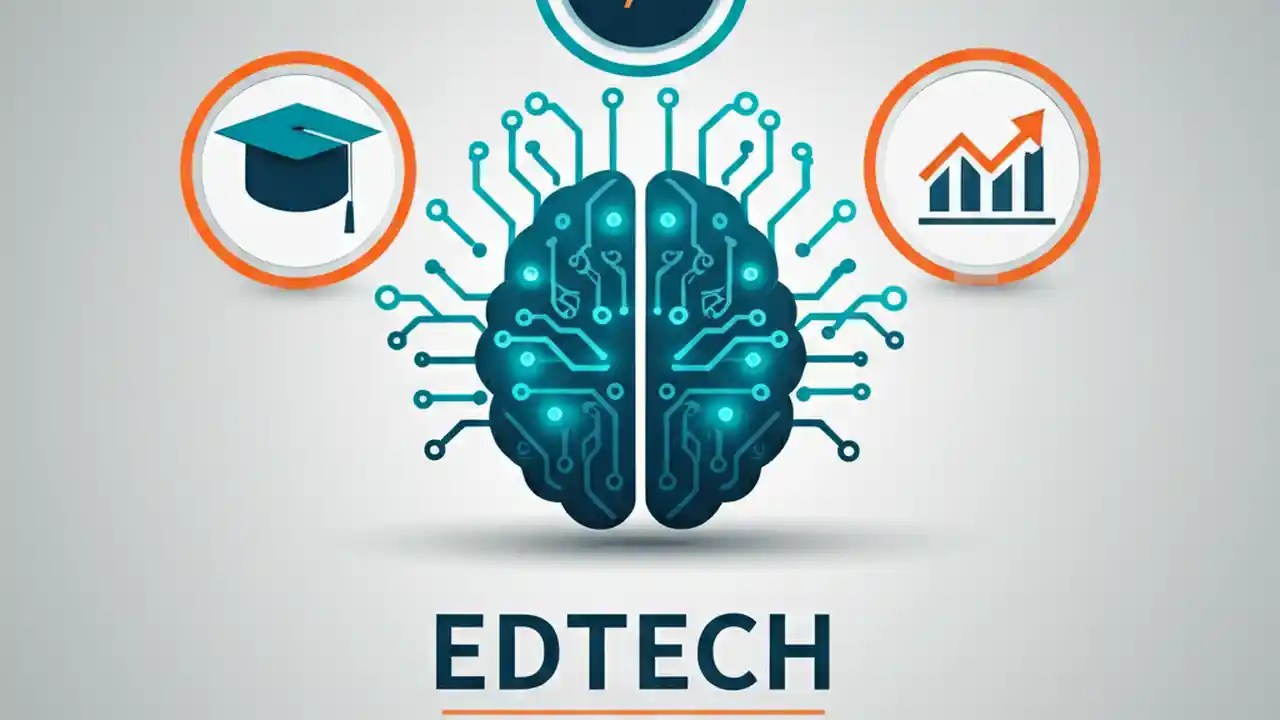 EDTECH