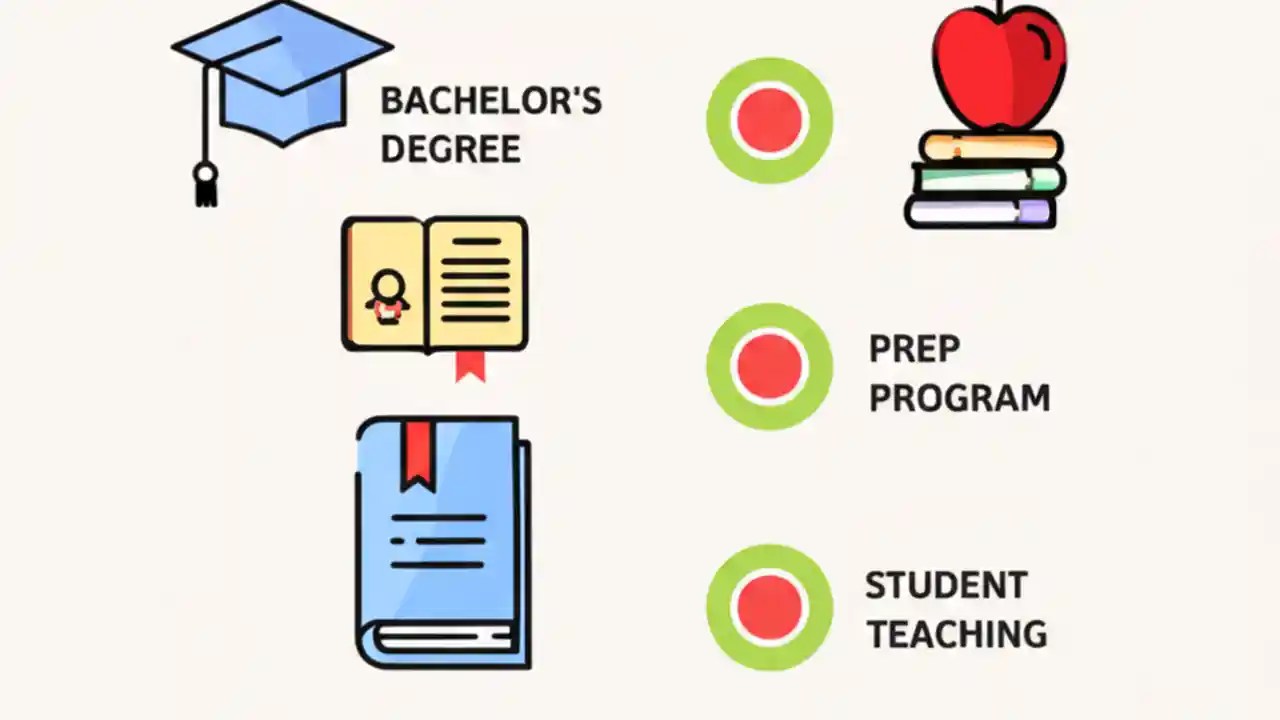 BACHELOR'S DEGREE

PREP PROGRAM

STUDENT TEACHING