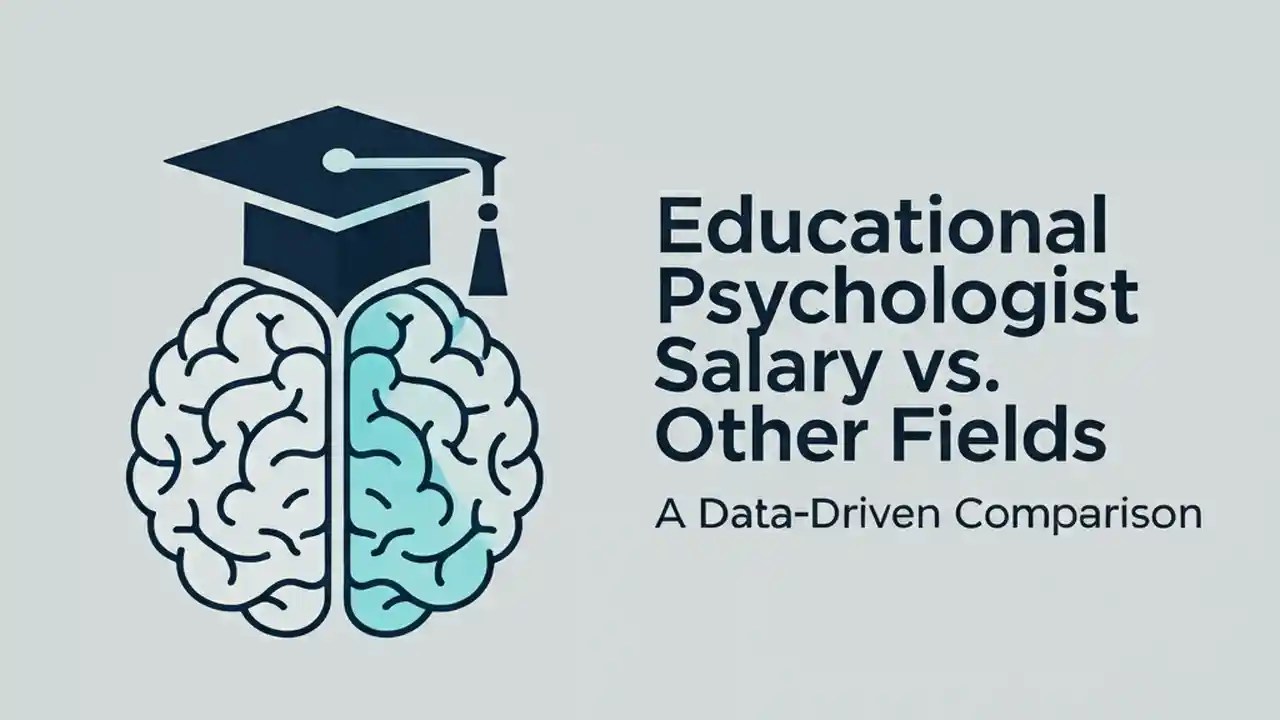 Educational Psychologist Salary vs. Other Fields

A Data-Driven Comparison