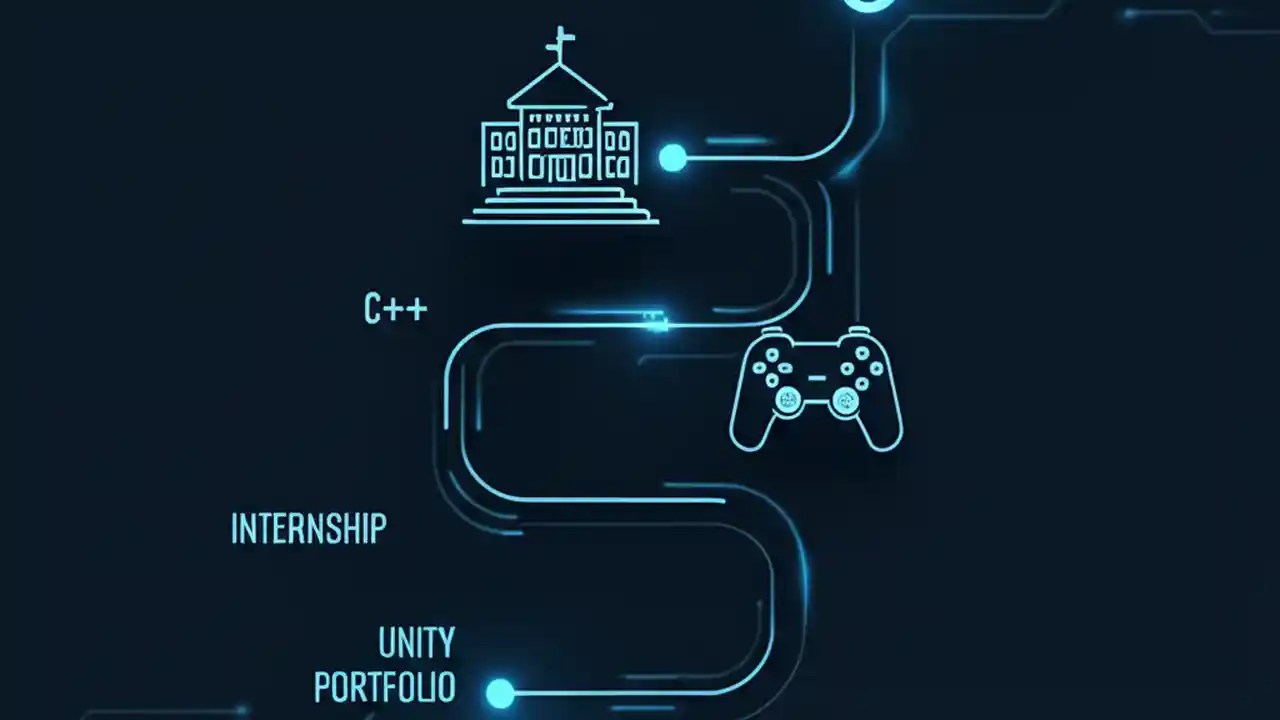 C++

INTERNSHIP

UNITY
PORTFOLIO