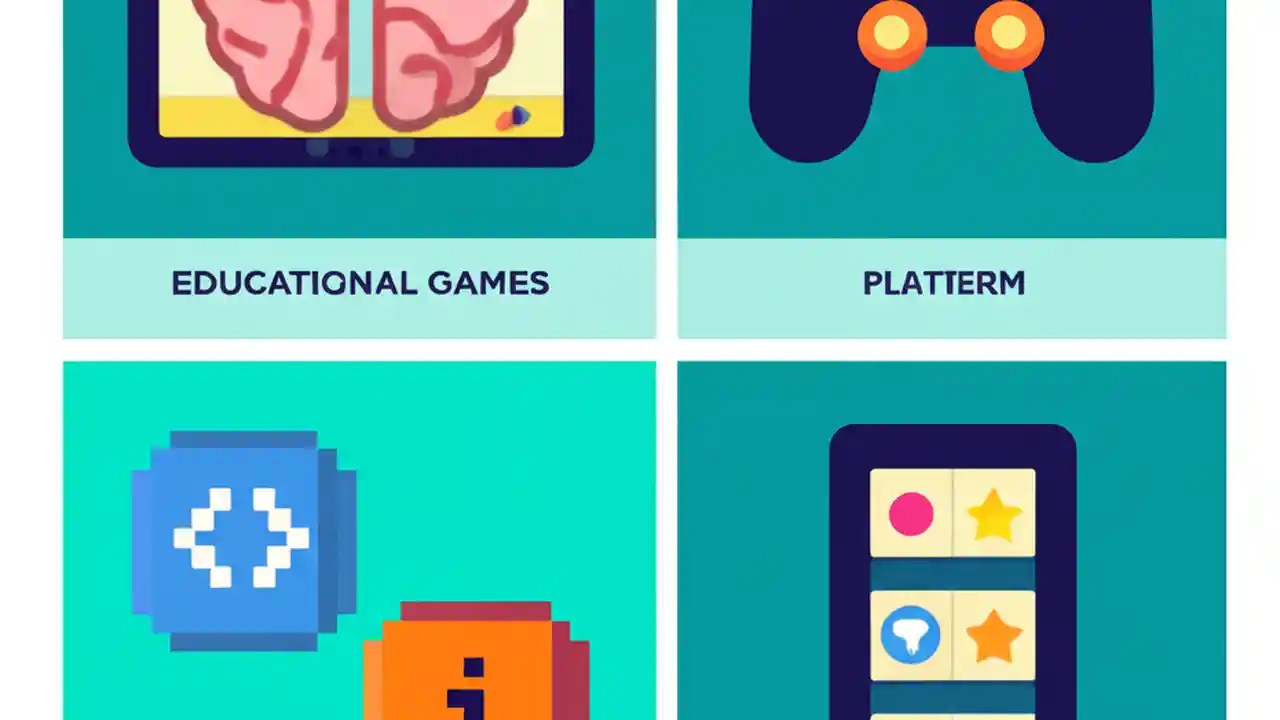 EDUCATIONAL GAMES

PLATTERM