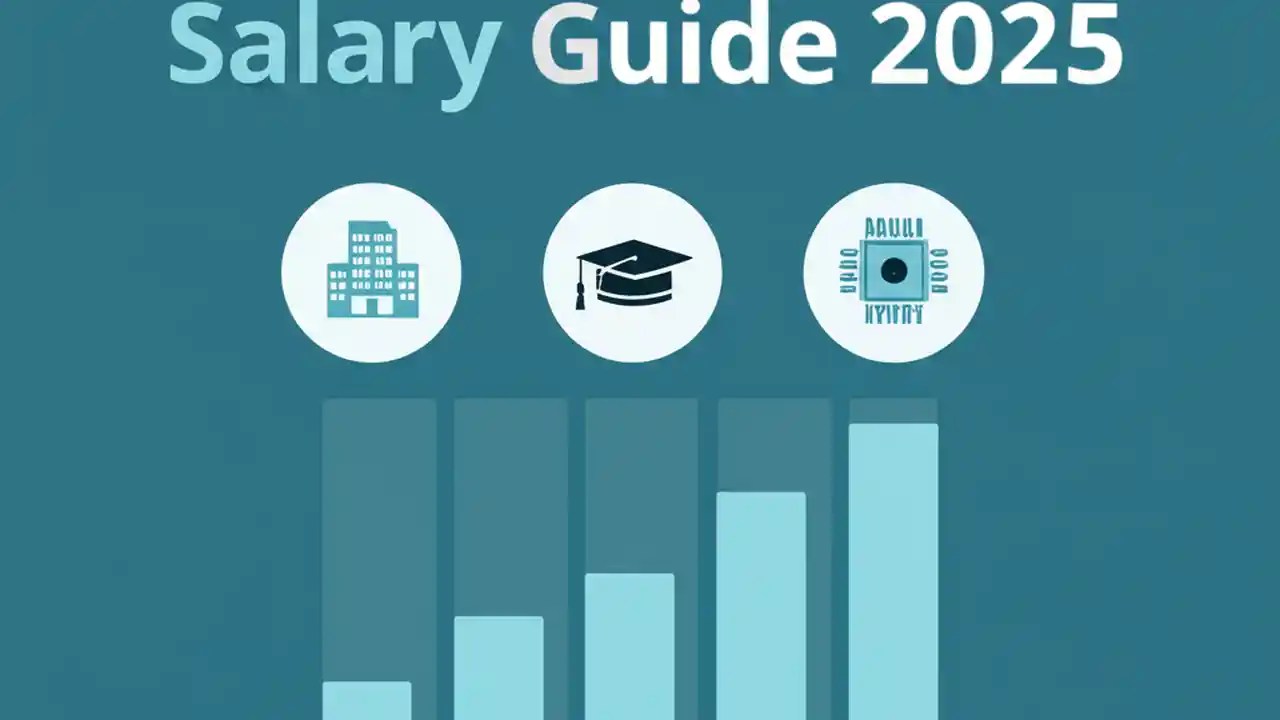 Salary Guide 2025