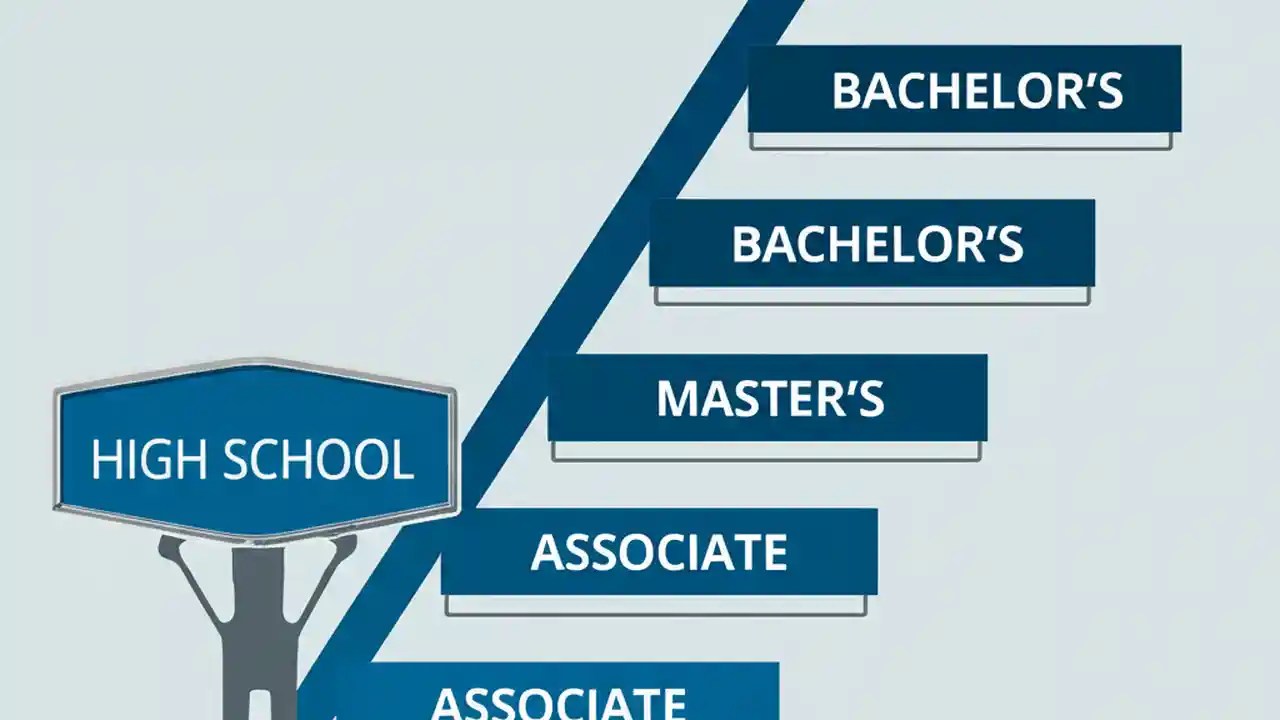 BACHELOR'S

BACHELOR'S

MASTER'S

HIGH SCHOOL

ASSOCIATE

ASSOCIATE