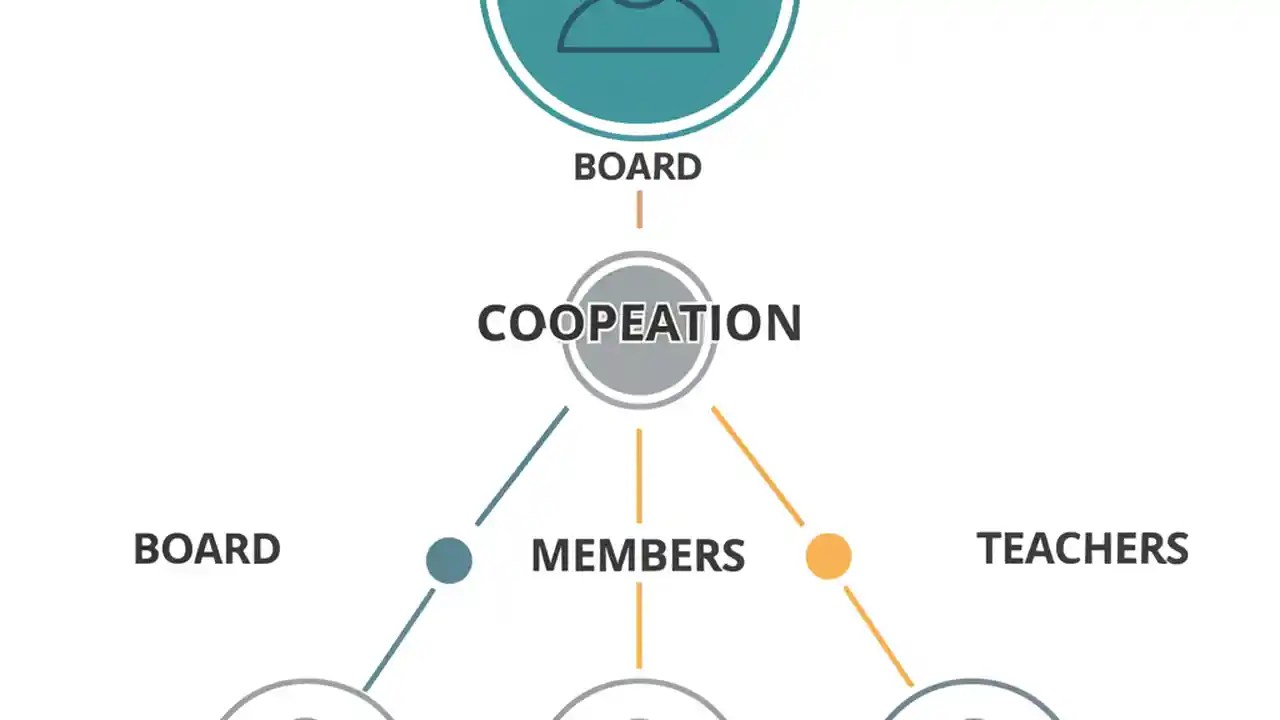 BOARD

COOPEATION

BOARD

MEMBERS

TEACHERS