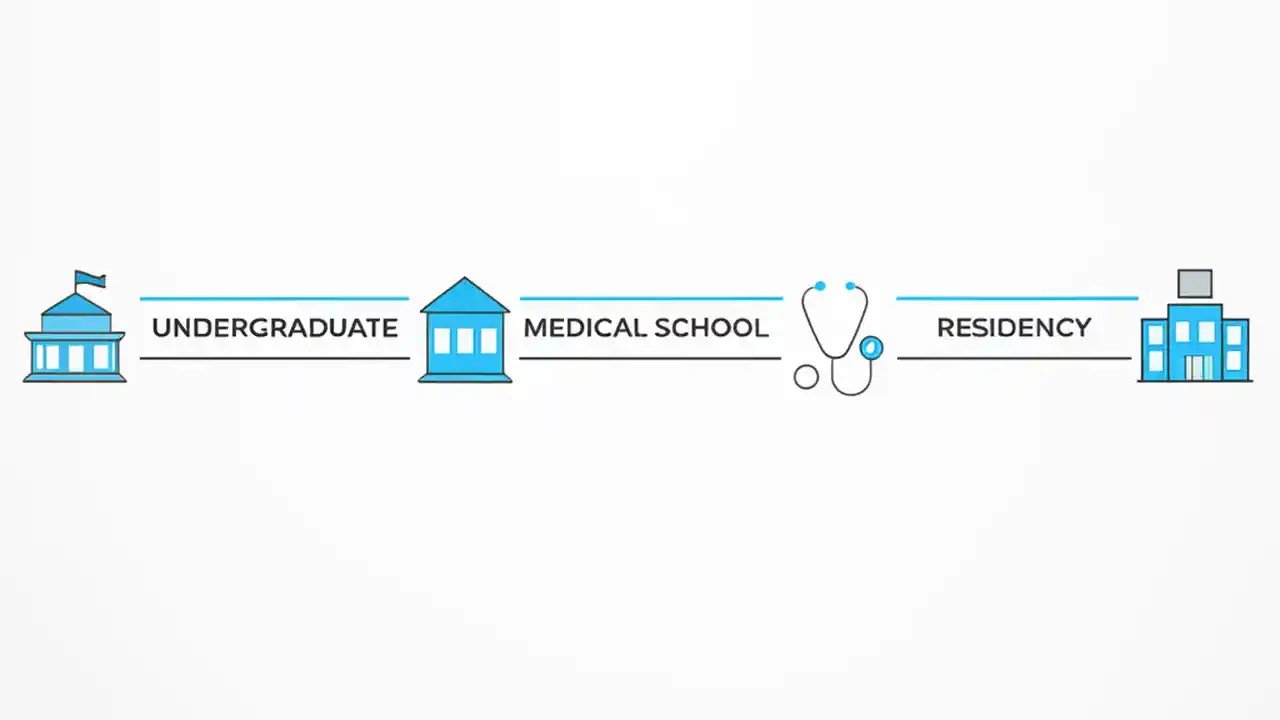 UNDERGRADUATE

MEDICAL SCHOOL

RESIDENCY