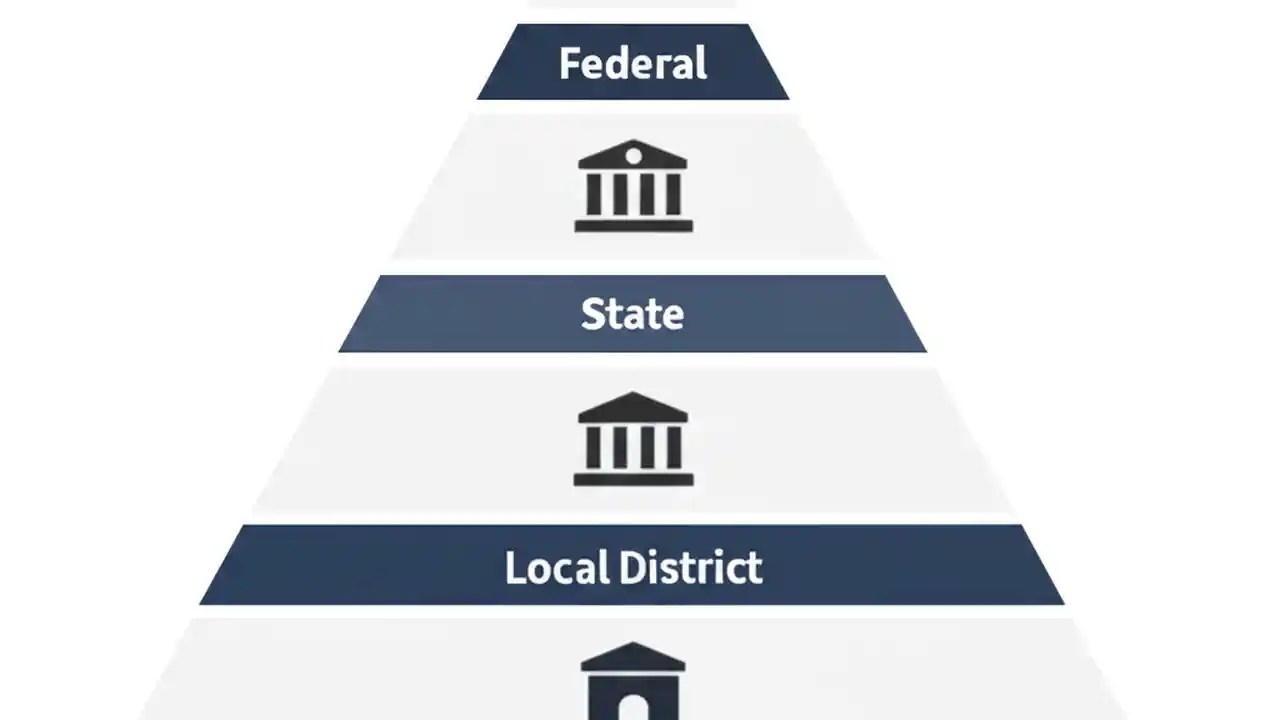 Federal

State

Local District