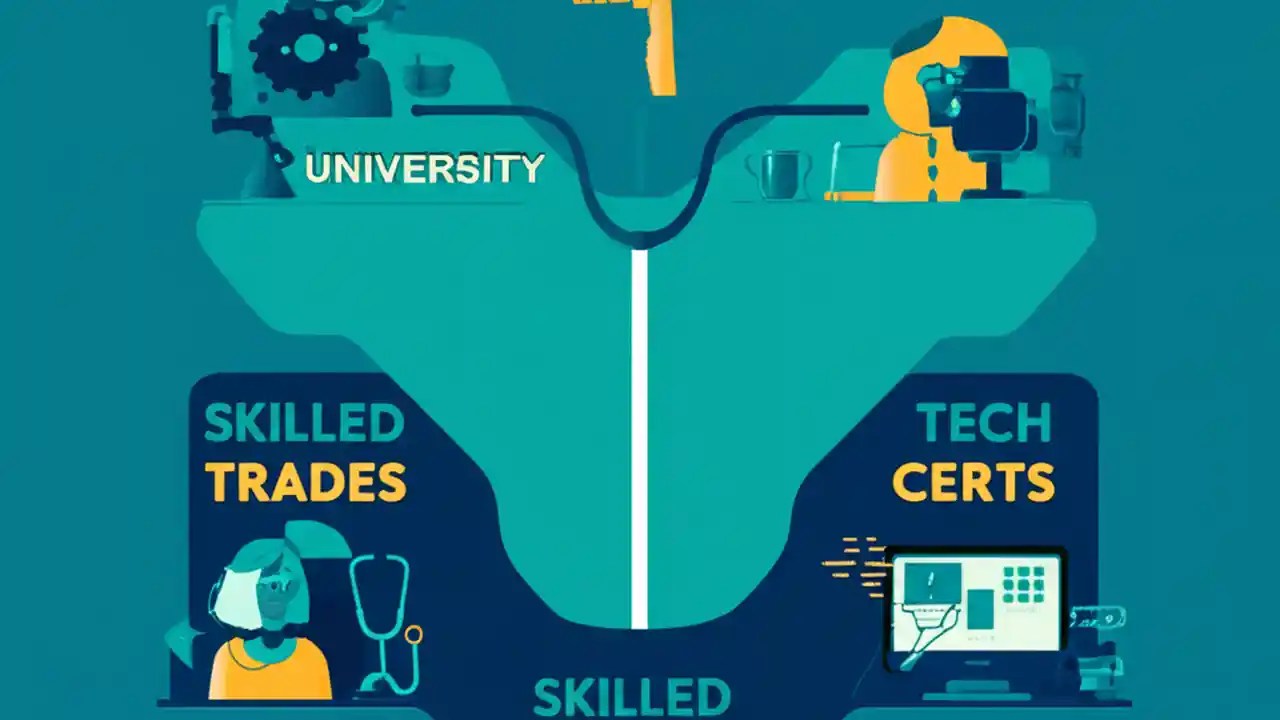 UNIVERSITY

SKILLED TRADES

TECH CERTS

SKILLED