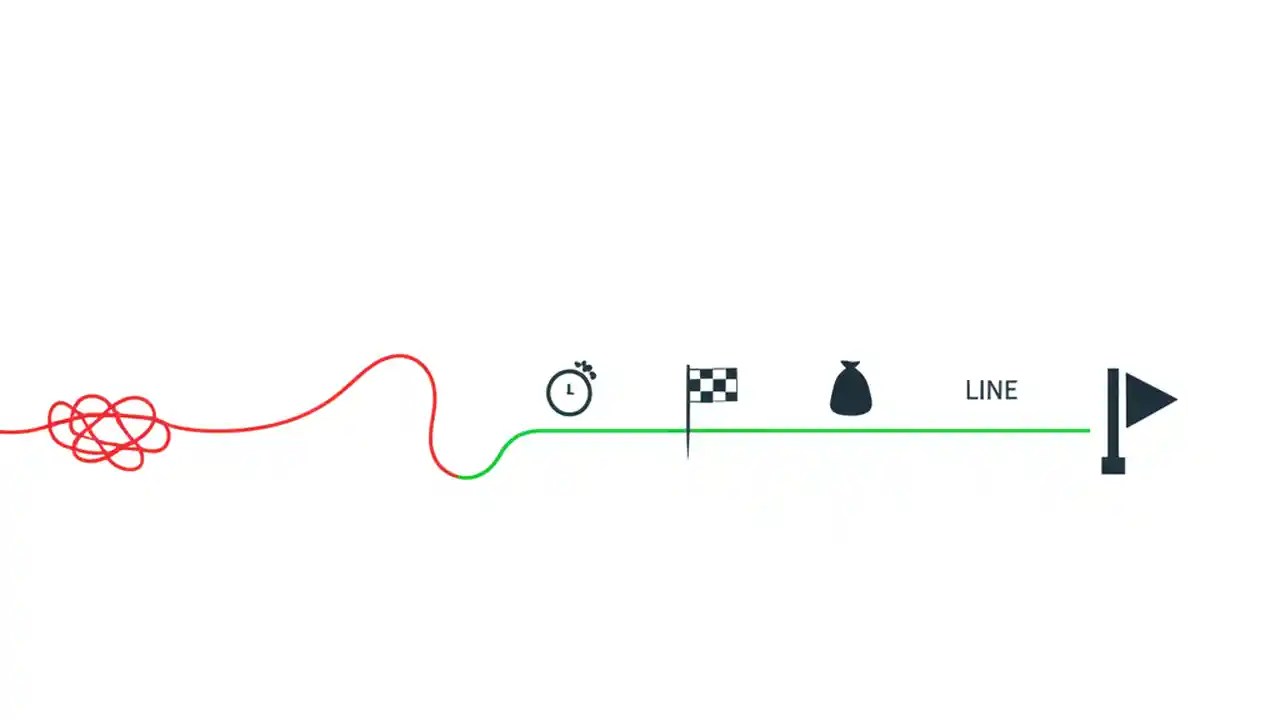 LINE