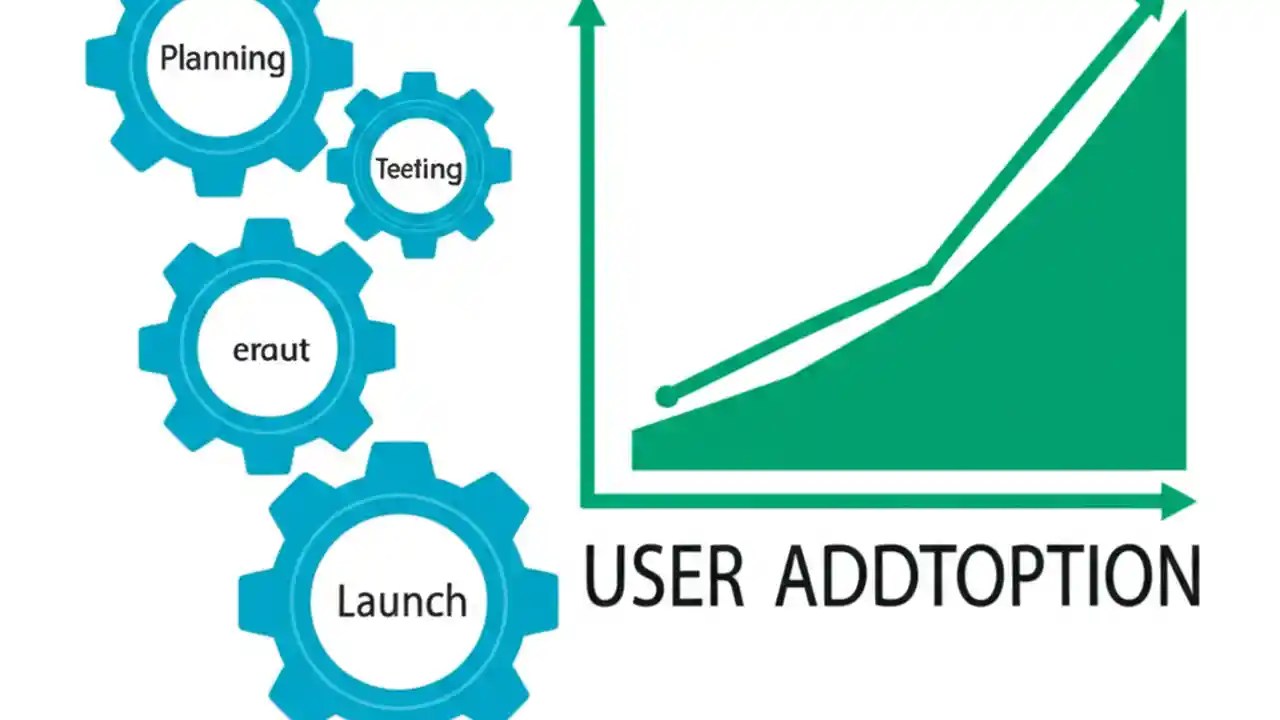 Planning

Teeting

eraut

Launch

USER ADDTOPTION