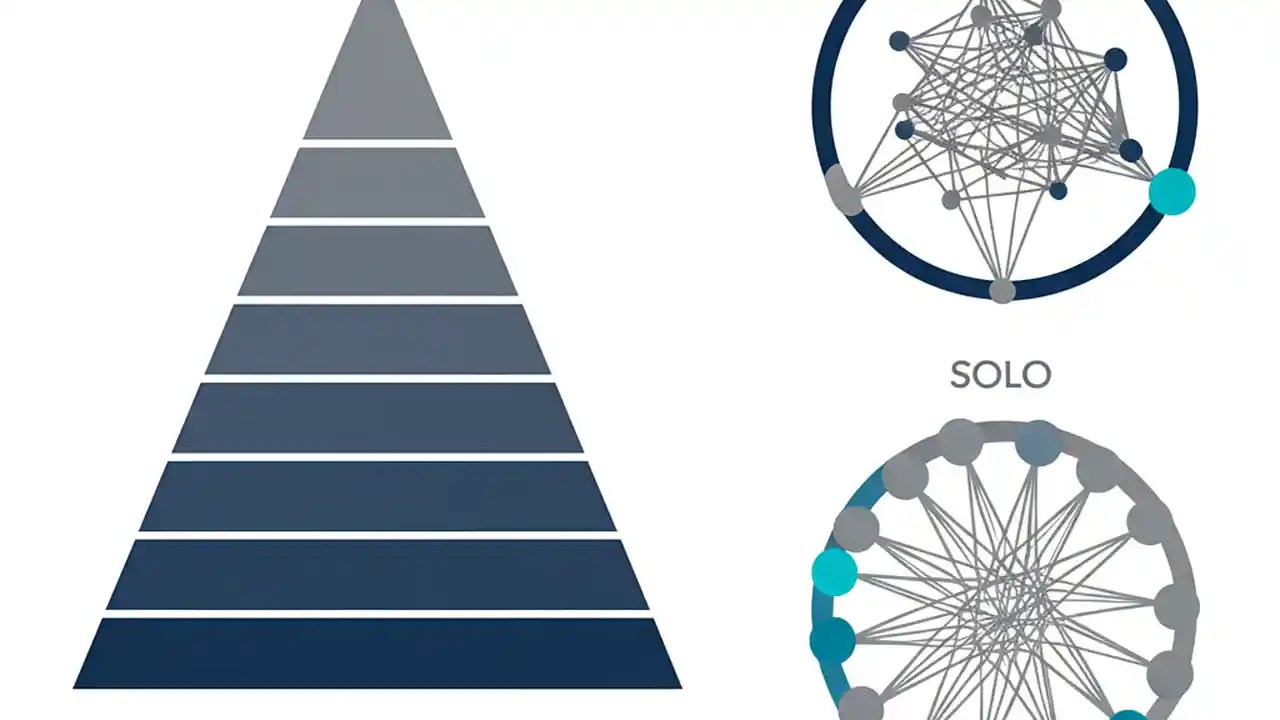 SOLO