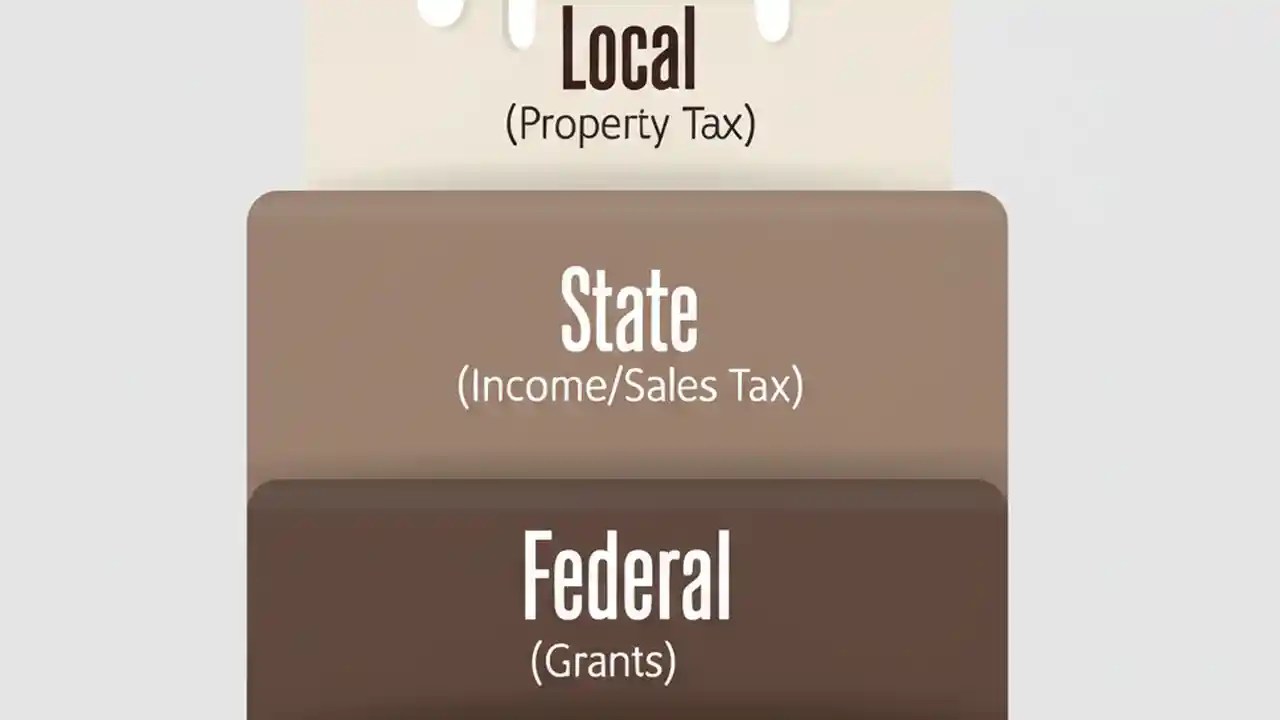 Local
(Property Tax)

State
(Income/Sales Tax)

Federal
(Grants)