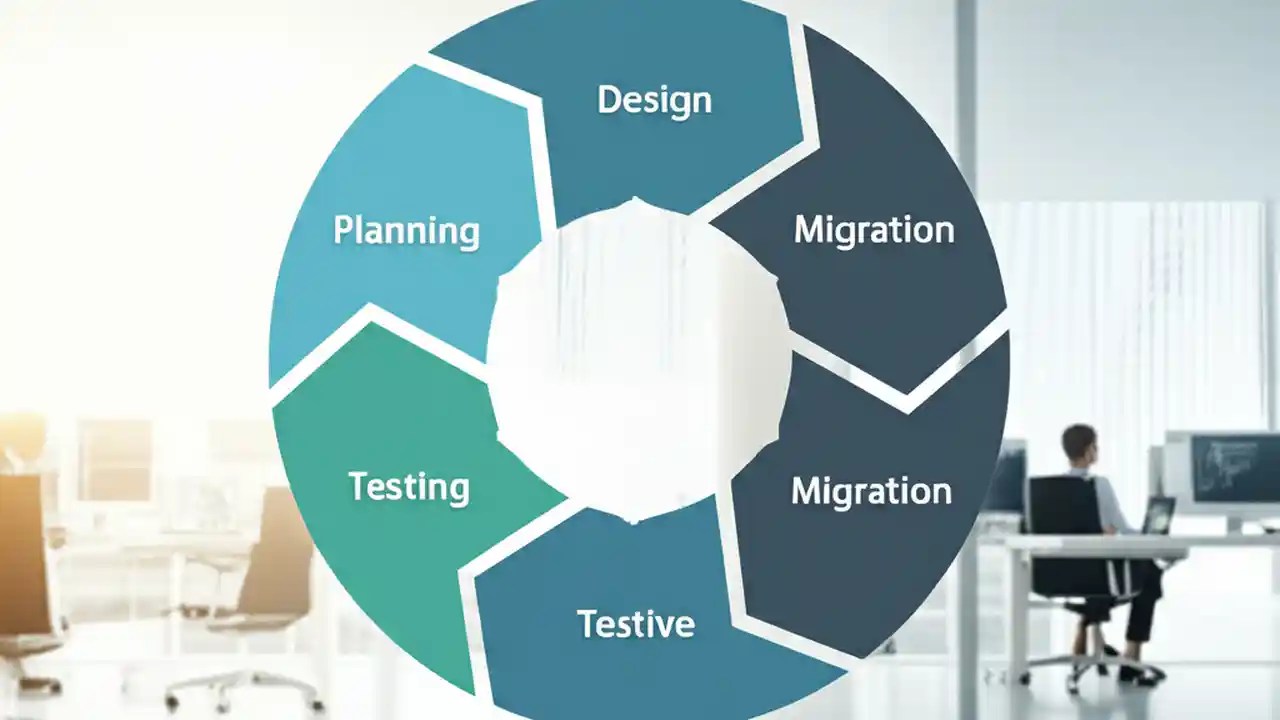 Design

Migration

Migration

Testive

Testing

Planning