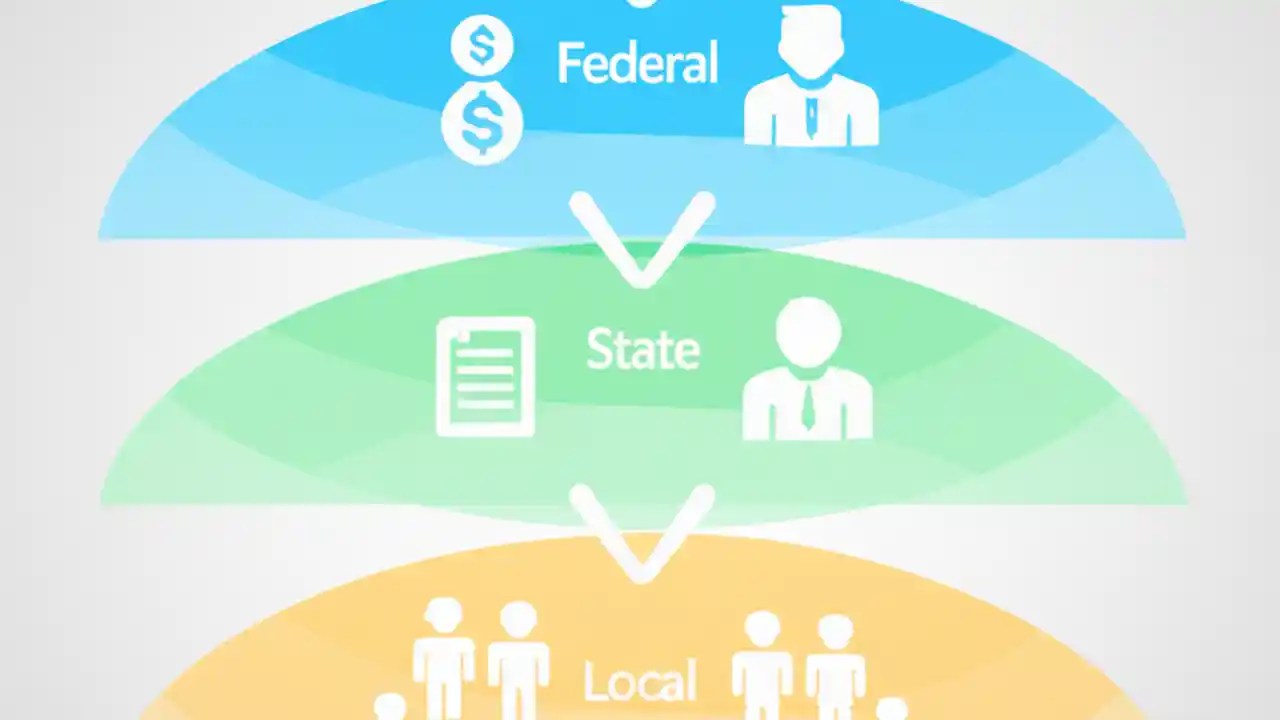 $

$

Federal

State

Local