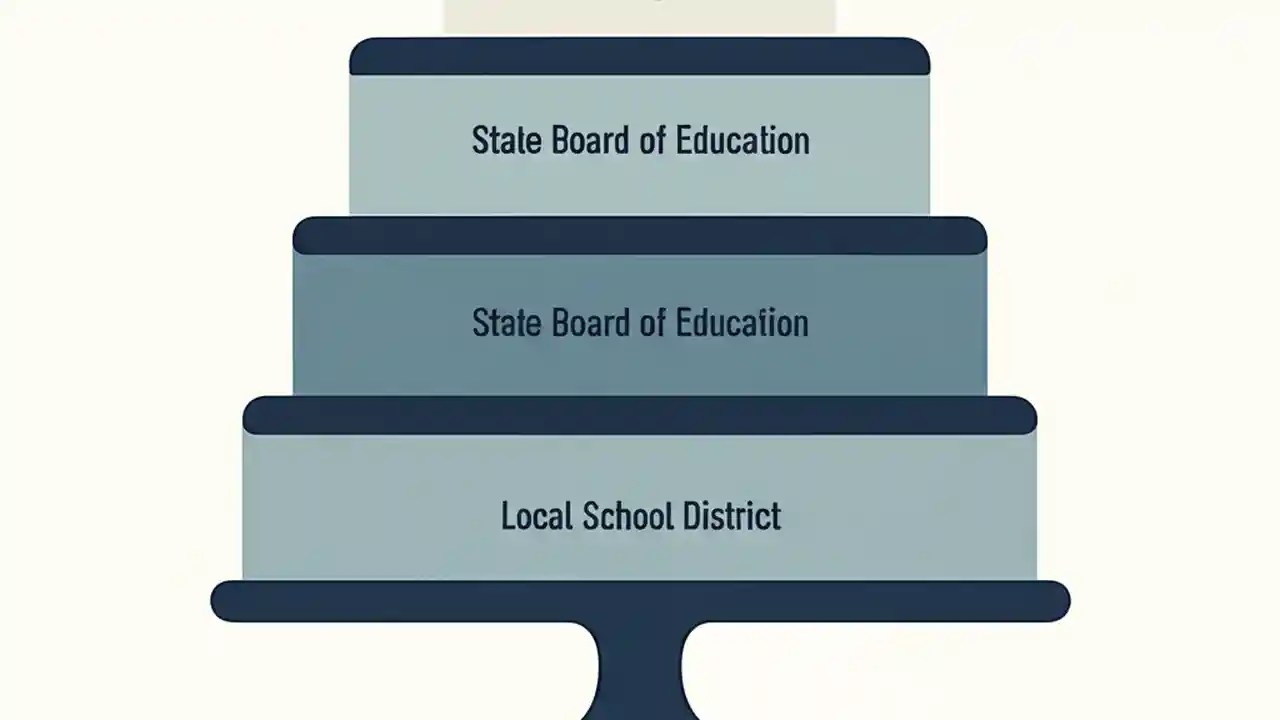 State Board of Education

State Board of Education

Local School District