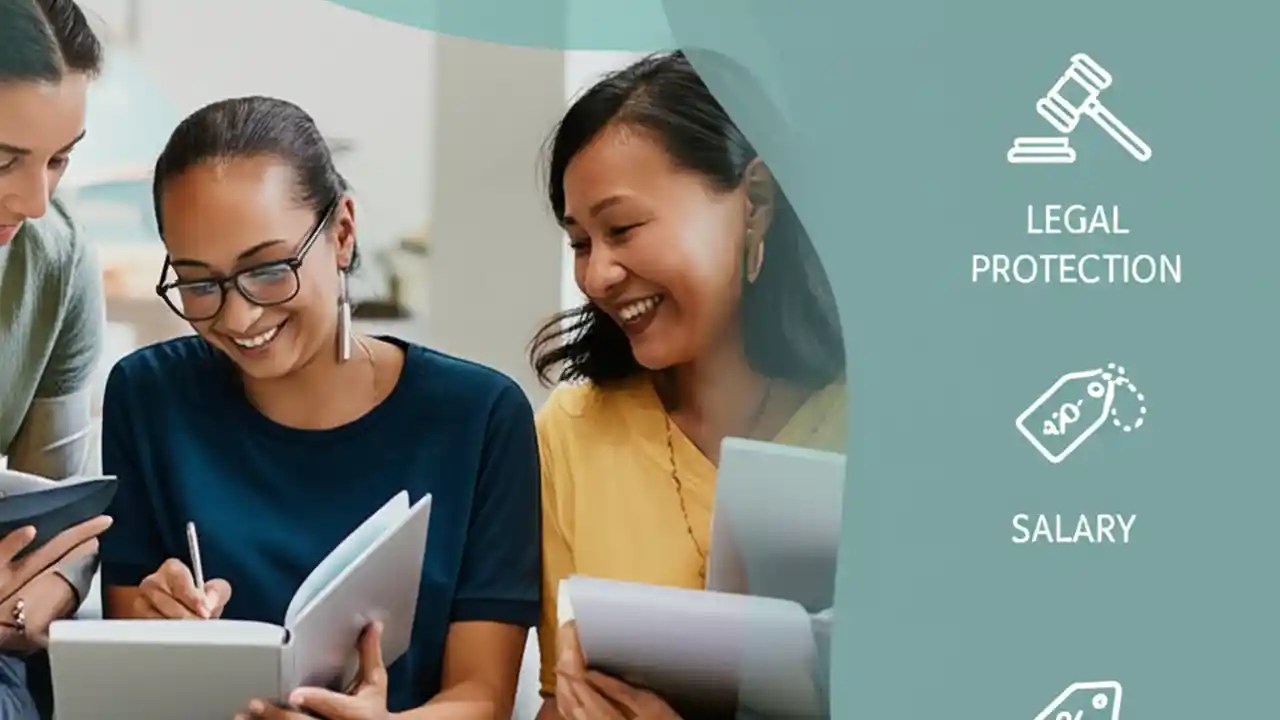 LEGAL PROTECTION

SALARY