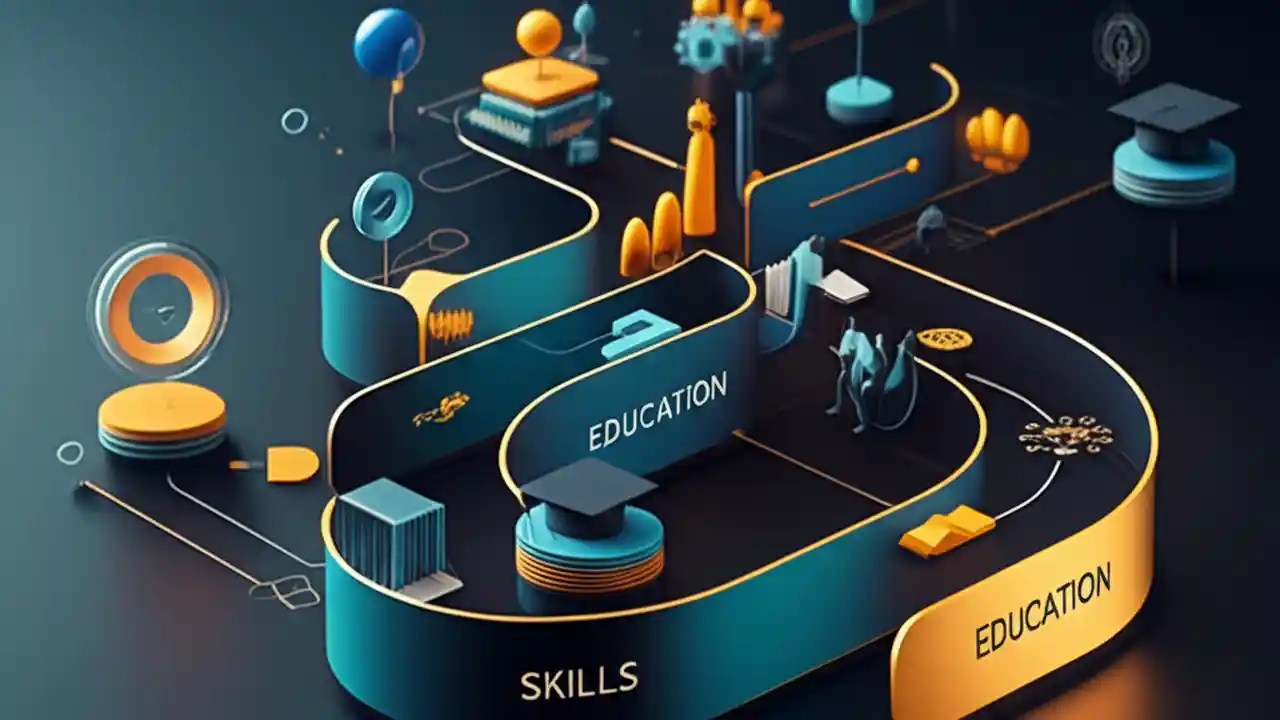 EDUCATION

SKILLS

EDUCATION