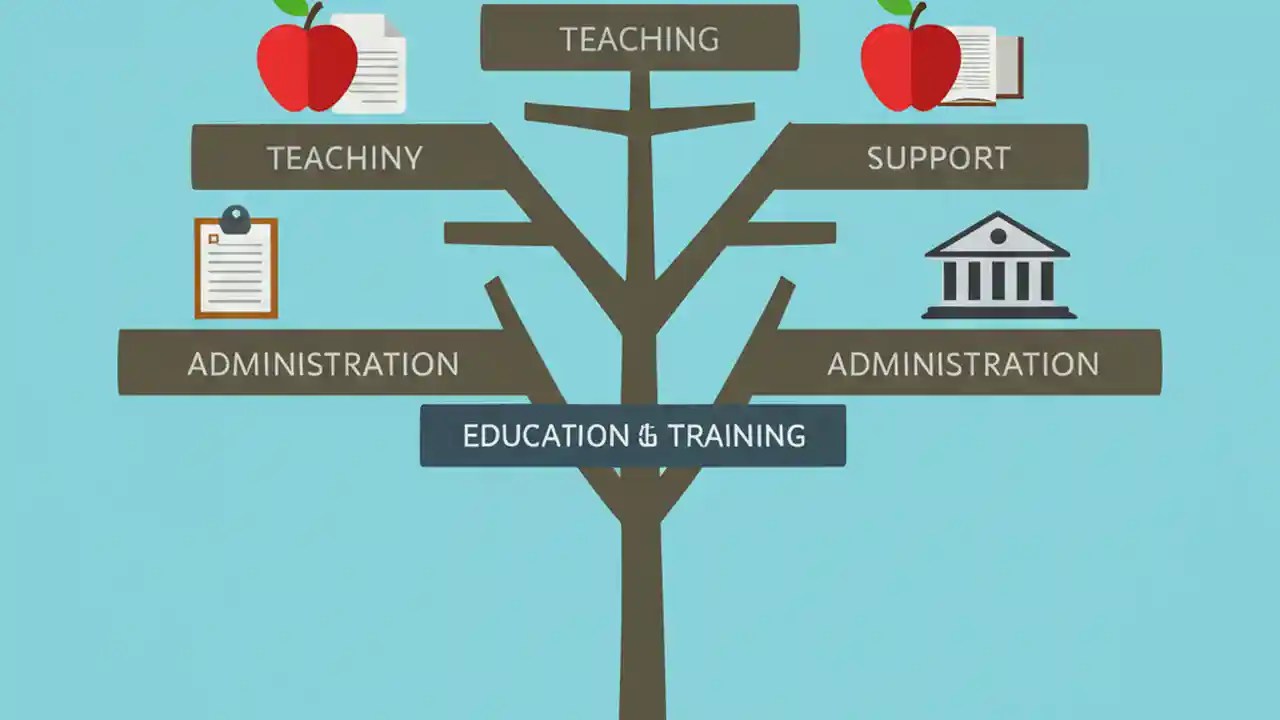 TEACHING

TEACHINY

SUPPORT

ADMINISTRATION

ADMINISTRATION

EDUCATION & TRAINING