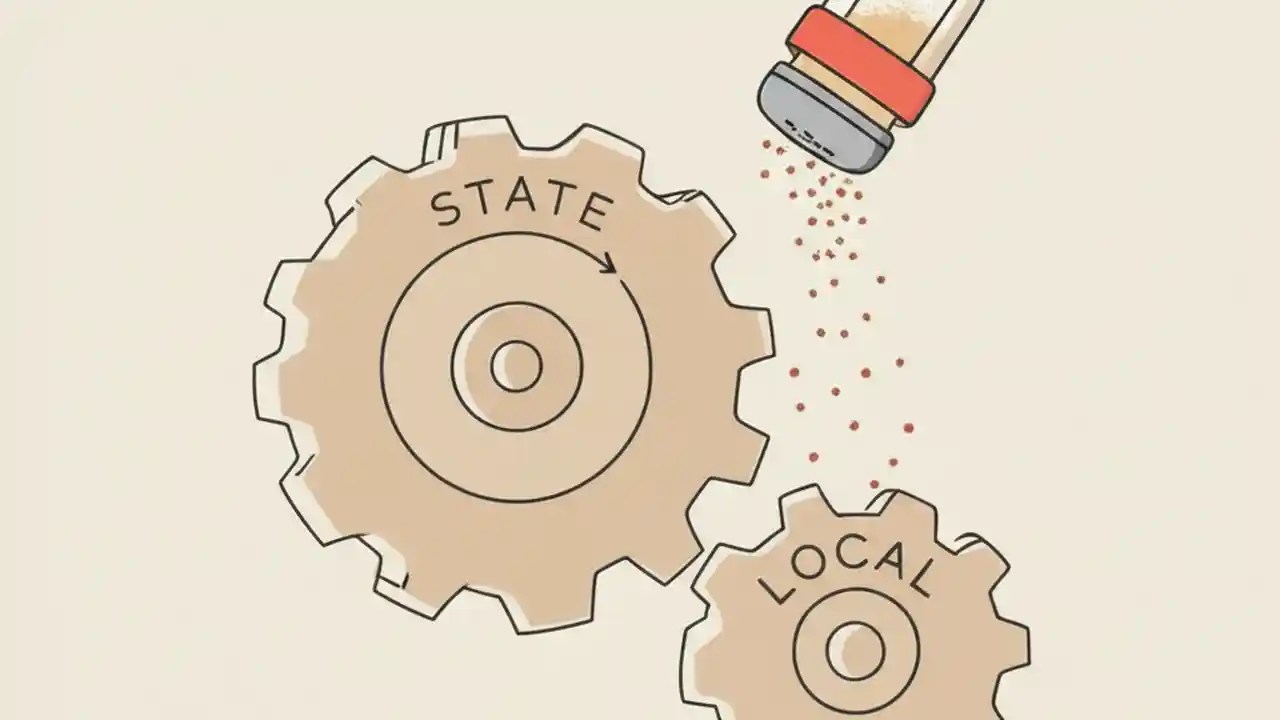 STATE

LOCAL