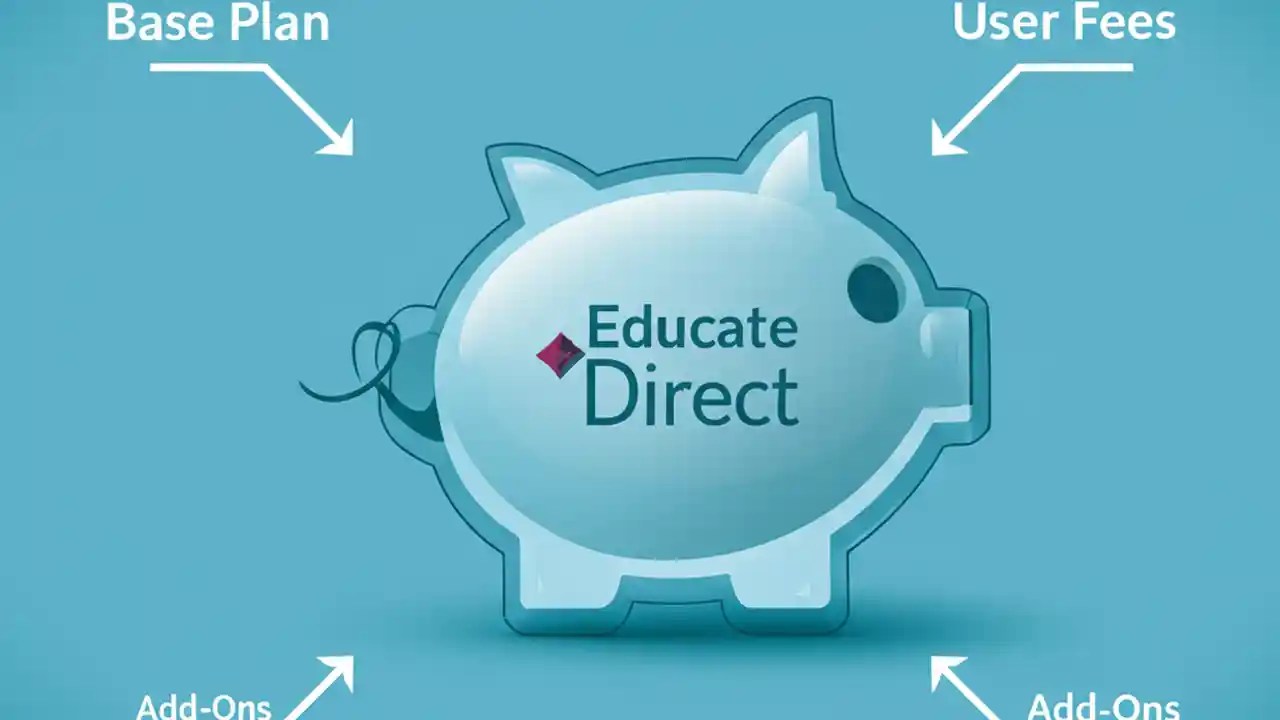 Base Plan

User Fees

Educate Direct

Add-Ons

Add-Ons